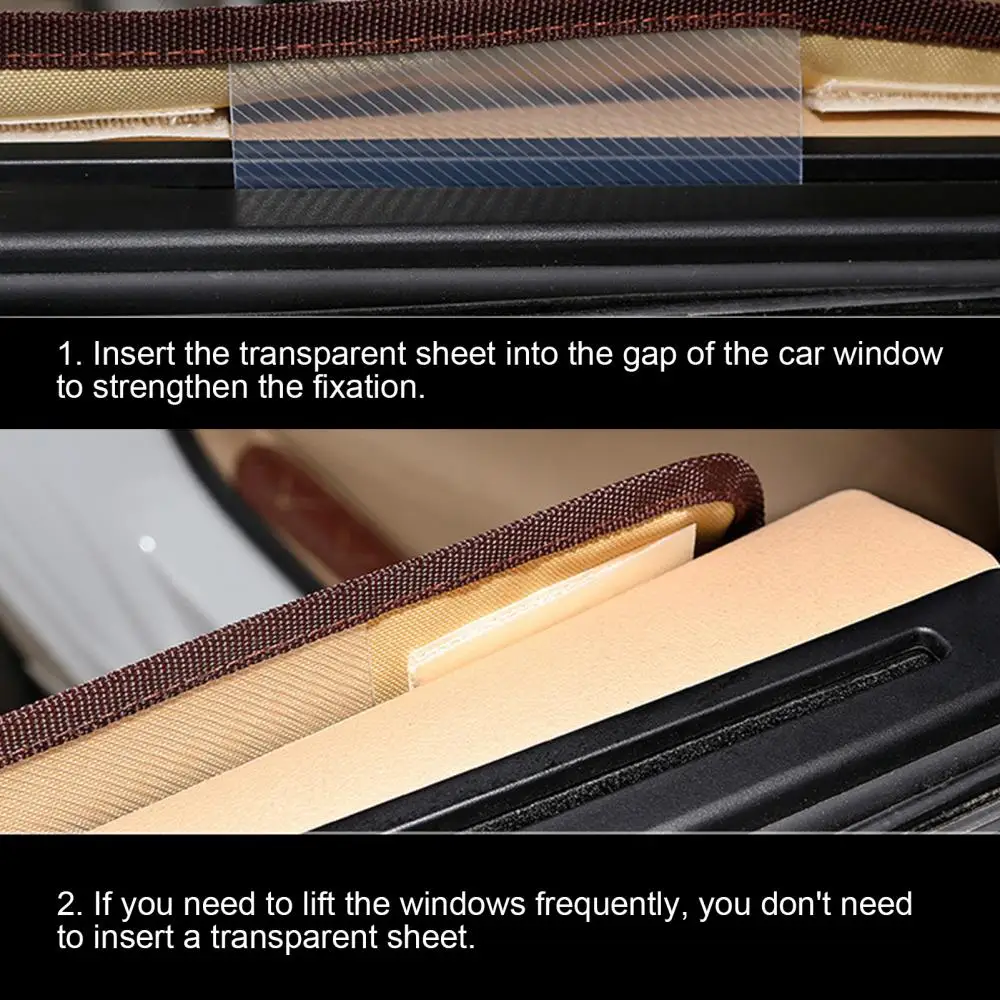 1. Insert the transparent sheet into the gap of the car window to strengthen the fixation.

2. If you need to lift the windows frequently, you don't need to insert a transparent sheet.