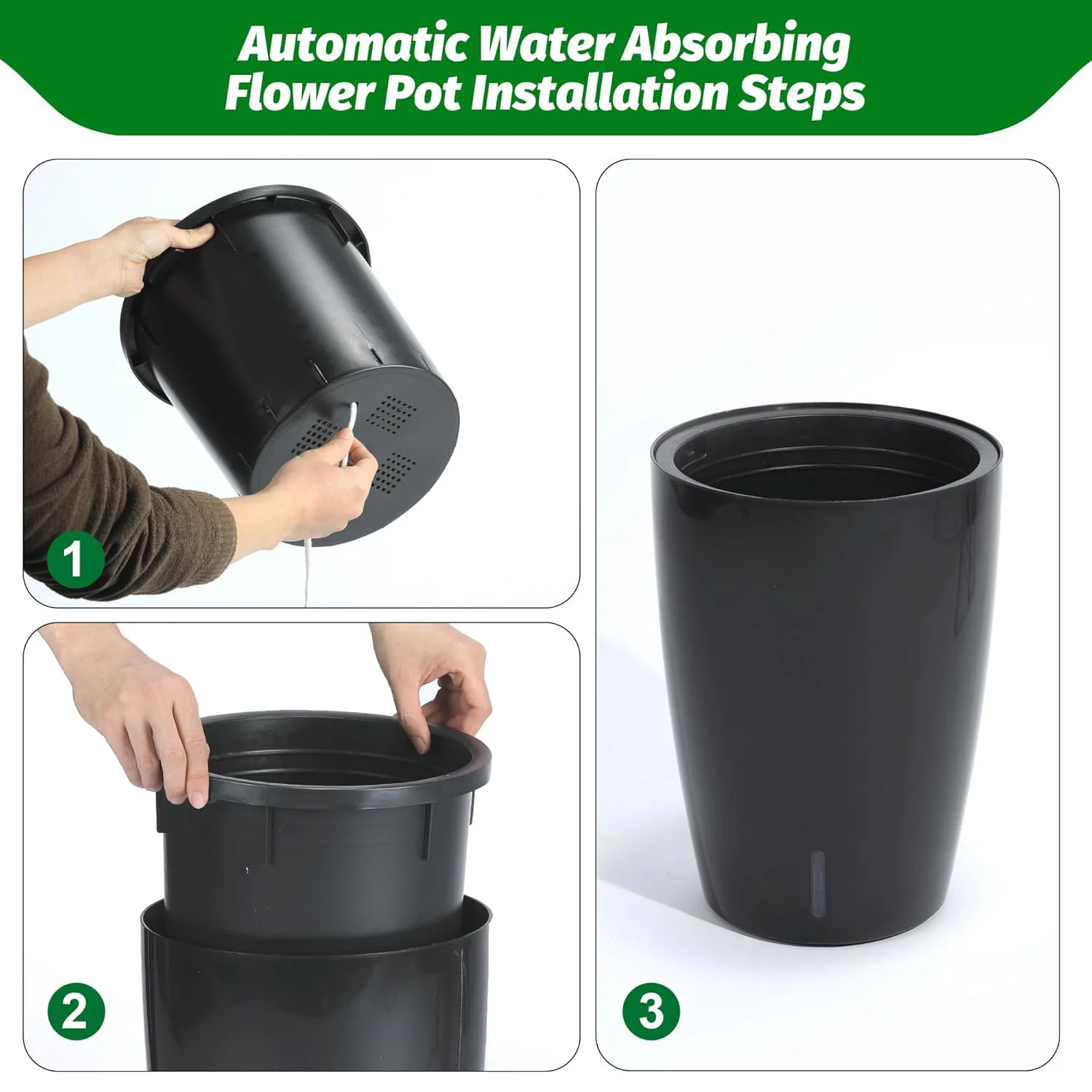 Automatic Water Absorbing Flower Pot Installation Steps

1

2

3