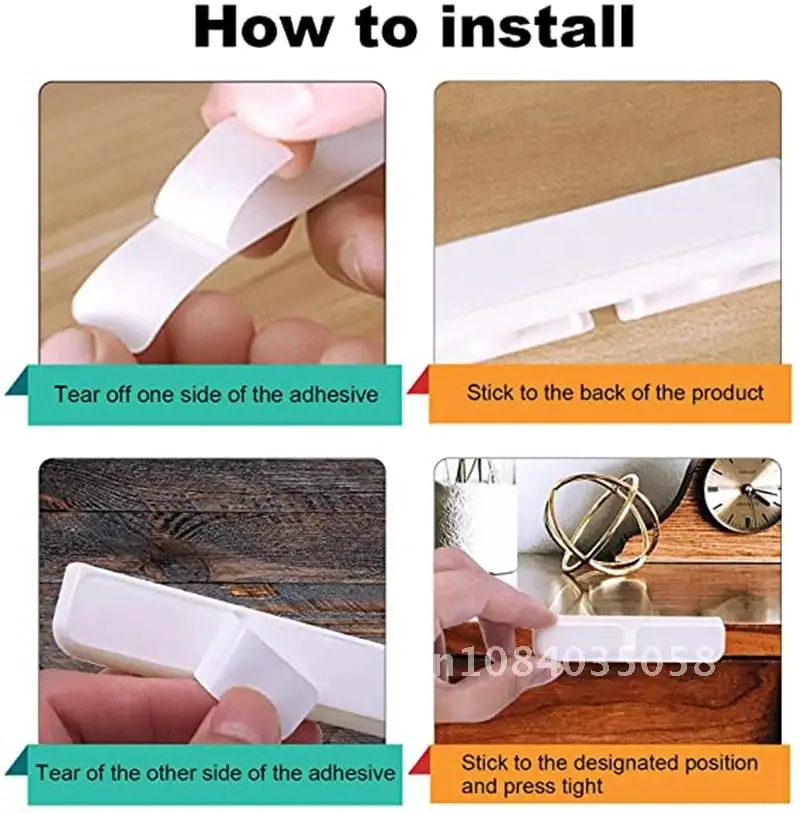 How to install

Tear off one side of the adhesive

Stick to the back of the product

Tear of the other side of the adhesive

n1084035058

Stick to the designated position and press tight