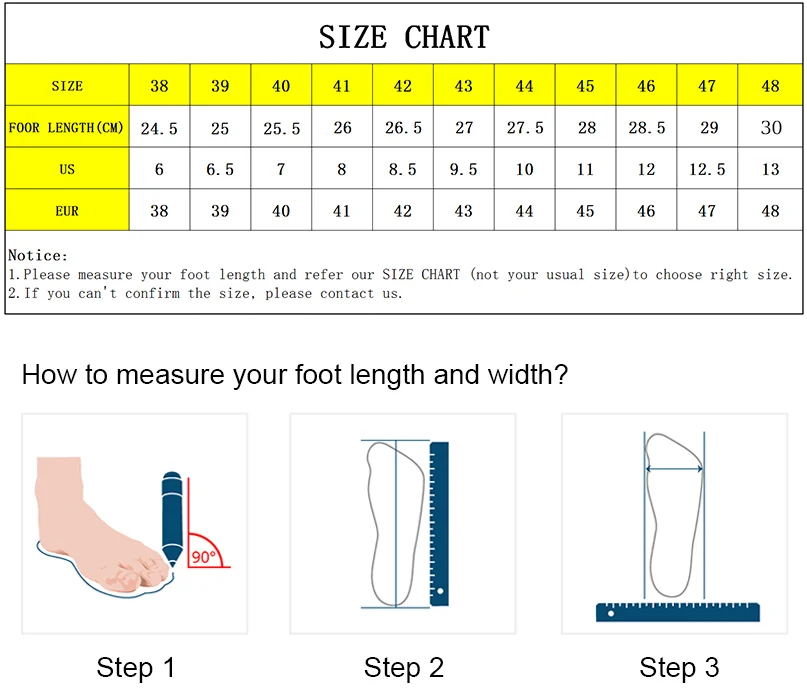 SIZE CHART

| SIZE | 38 | 39 | 40 | 41 | 42 | 43 | 44 | 45 | 46 | 47 | 48 |
|---|---|---|---|---|---|---|---|---|---|---|---|
| FOOR LENGTH(CM) | 24.5 | 25 | 25.5 | 26 | 26.5 | 27 | 27.5 | 28 | 28.5 | 29 | 30 |
| US | 6 | 6.5 | 7 | 8 | 8.5 | 9.5 | 10 | 11 | 12 | 12.5 | 13 |
| EUR | 38 | 39 | 40 | 41 | 42 | 43 | 44 | 45 | 46 | 47 | 48 |

Notice:
1.Please measure your foot length and refer our SIZE CHART (not your usual size)to choose right size.
2.If you can't confirm the size, please contact us.

How to measure your foot length and width?

90°

Step 1

Step 2

Step 3