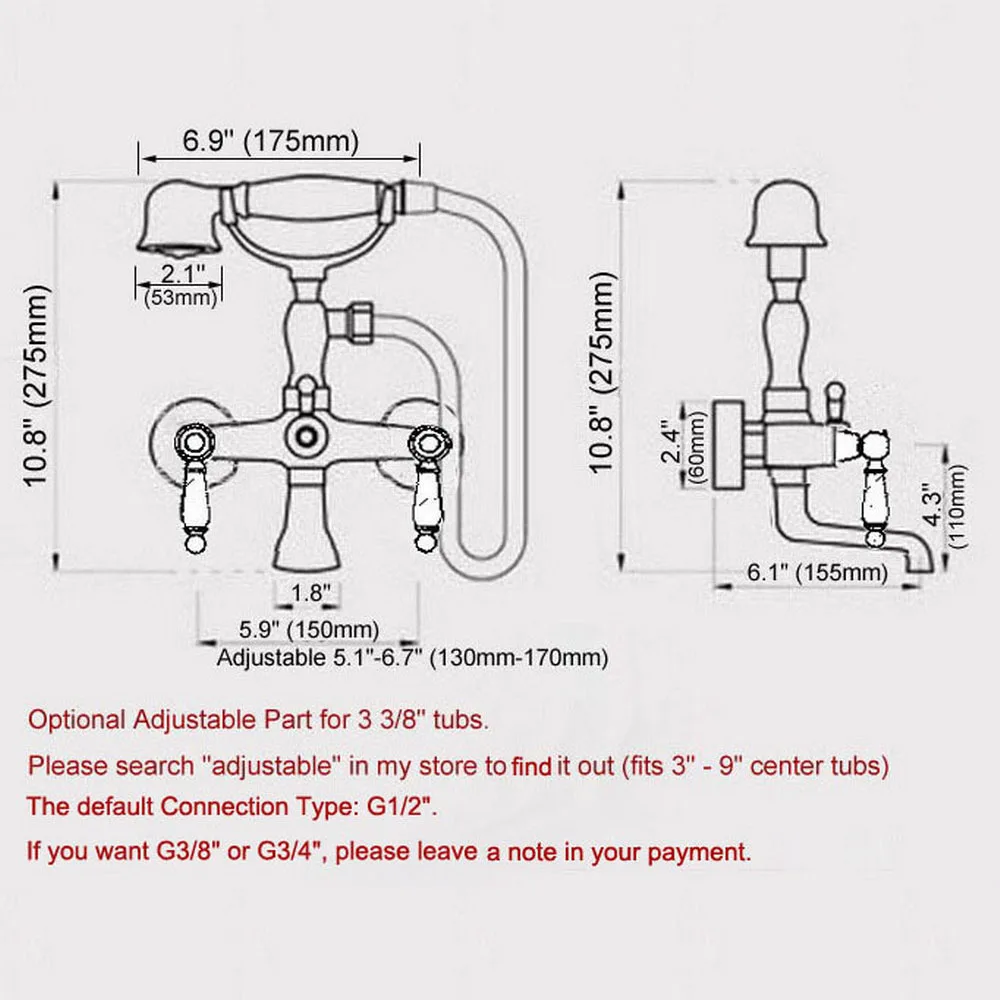 6.9" (175mm)

2.1"
(53mm)

10.8" (275mm)

1.8"

5.9" (150mm)

Adjustable 5.1"-6.7" (130mm-170mm)

10.8" (275mm)

2.4"
(60mm)

4.3"
(110mm)

6.1" (155mm)

Optional Adjustable Part for 3 3/8" tubs.

Please search "adjustable" in my store to find it out (fits 3" - 9" center tubs)

The default Connection Type: G1/2".

If you want G3/8" or G3/4", please leave a note in your payment.