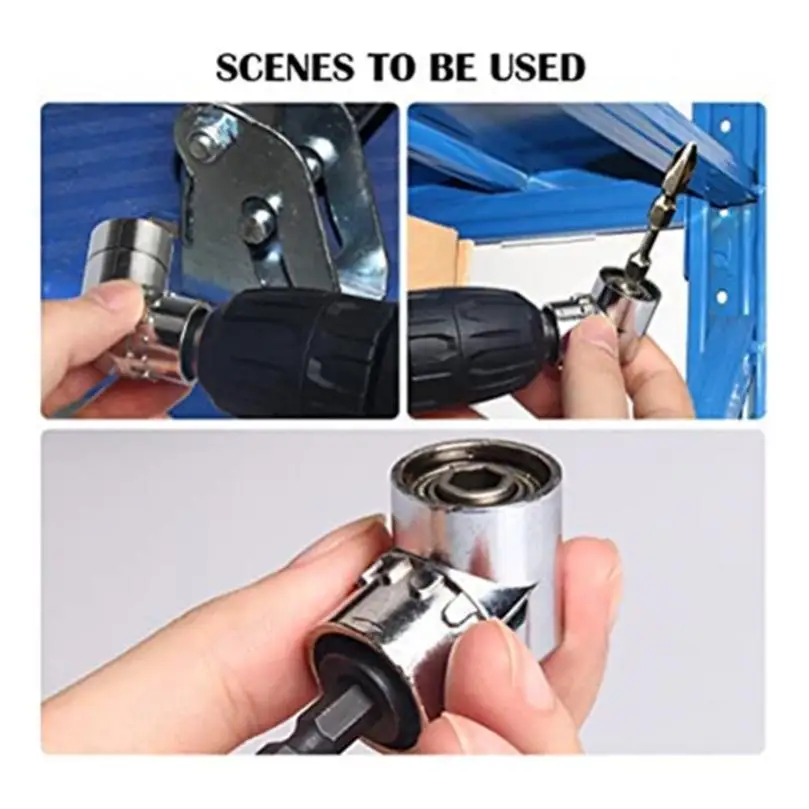 SCENES TO BE USED