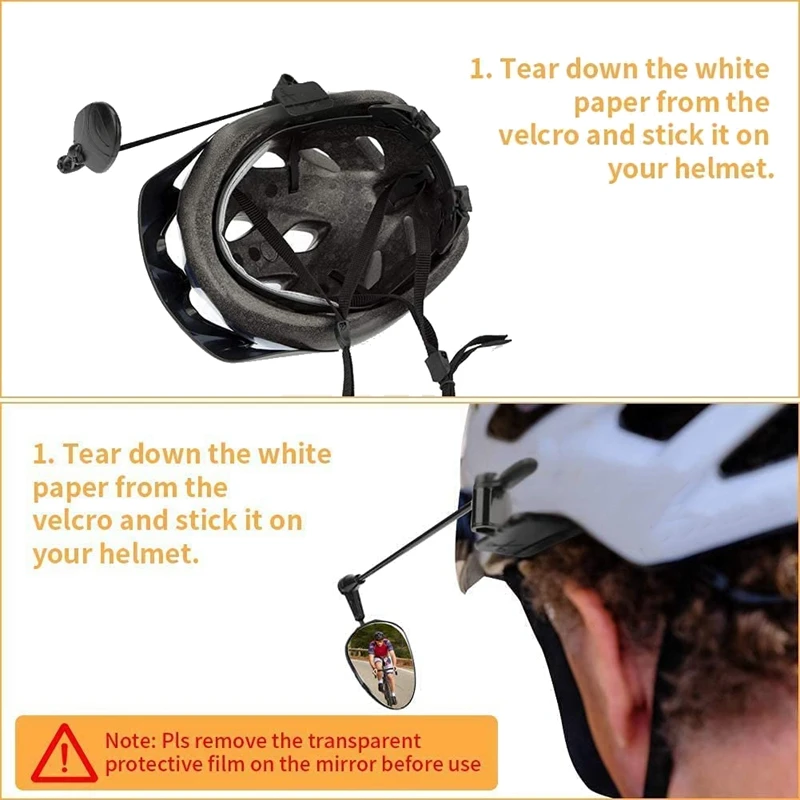 1. Tear down the white paper from the velcro and stick it on your helmet.

1. Tear down the white paper from the velcro and stick it on your helmet.

Note: Pls remove the transparent protective film on the mirror before use