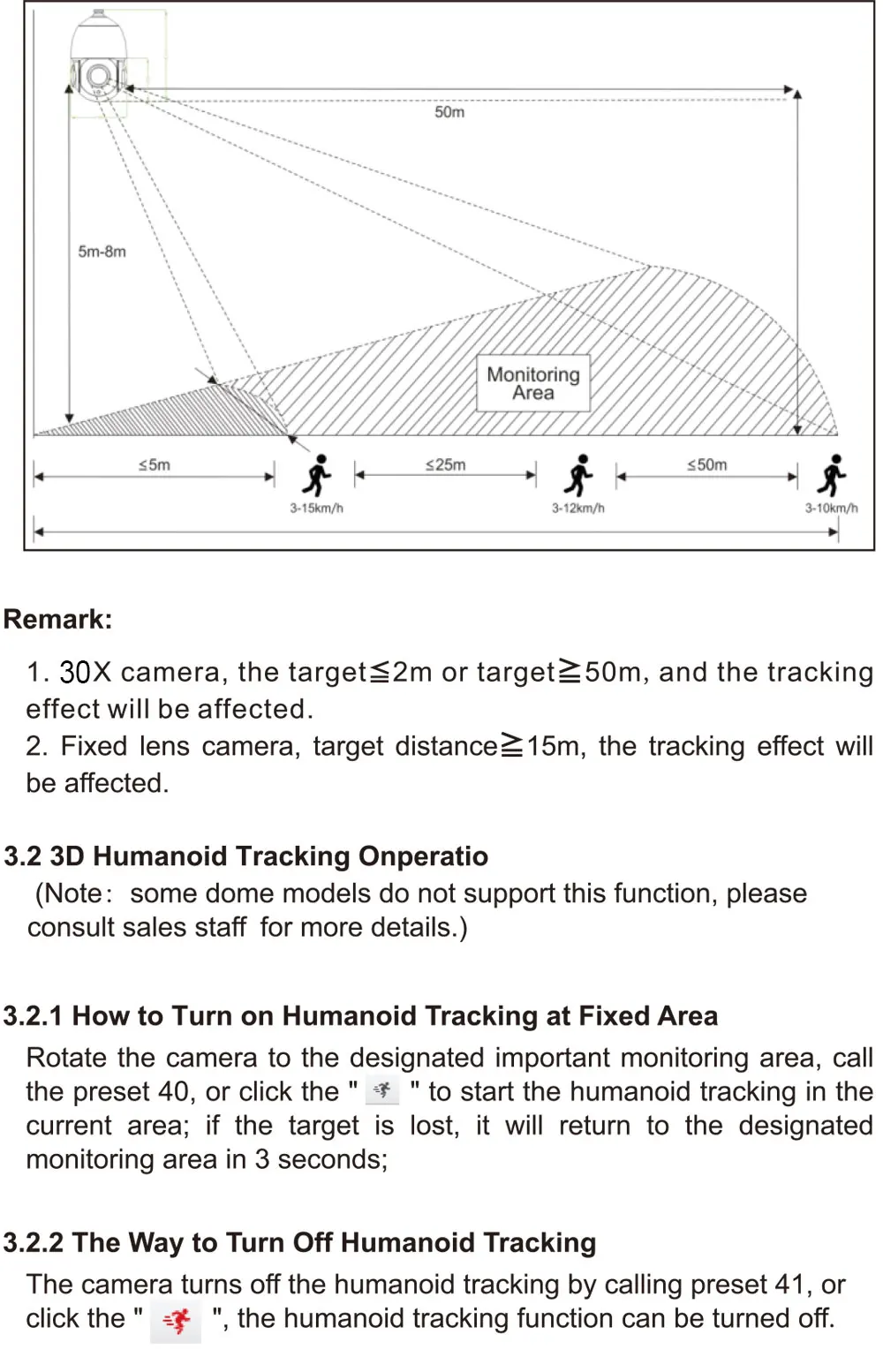 50m

5m-8m

Monitoring Area

≤5m

≤25m

≤50m

3-15km/h

3-12km/h

3-10km/h

Remark:

1. 30X camera, the target≦2m or target≧50m, and the tracking effect will be affected.
2. Fixed lens camera, target distance≧15m, the tracking effect will be affected.

3.2 3D Humanoid Tracking Onperatio
(Note: some dome models do not support this function, please consult sales staff for more details.)

3.2.1 How to Turn on Humanoid Tracking at Fixed Area
Rotate the camera to the designated important monitoring area, call the preset 40, or click the " " to start the humanoid tracking in the current area; if the target is lost, it will return to the designated monitoring area in 3 seconds;

3.2.2 The Way to Turn Off Humanoid Tracking
The camera turns off the humanoid tracking by calling preset 41, or click the " ", the humanoid tracking function can be turned off.