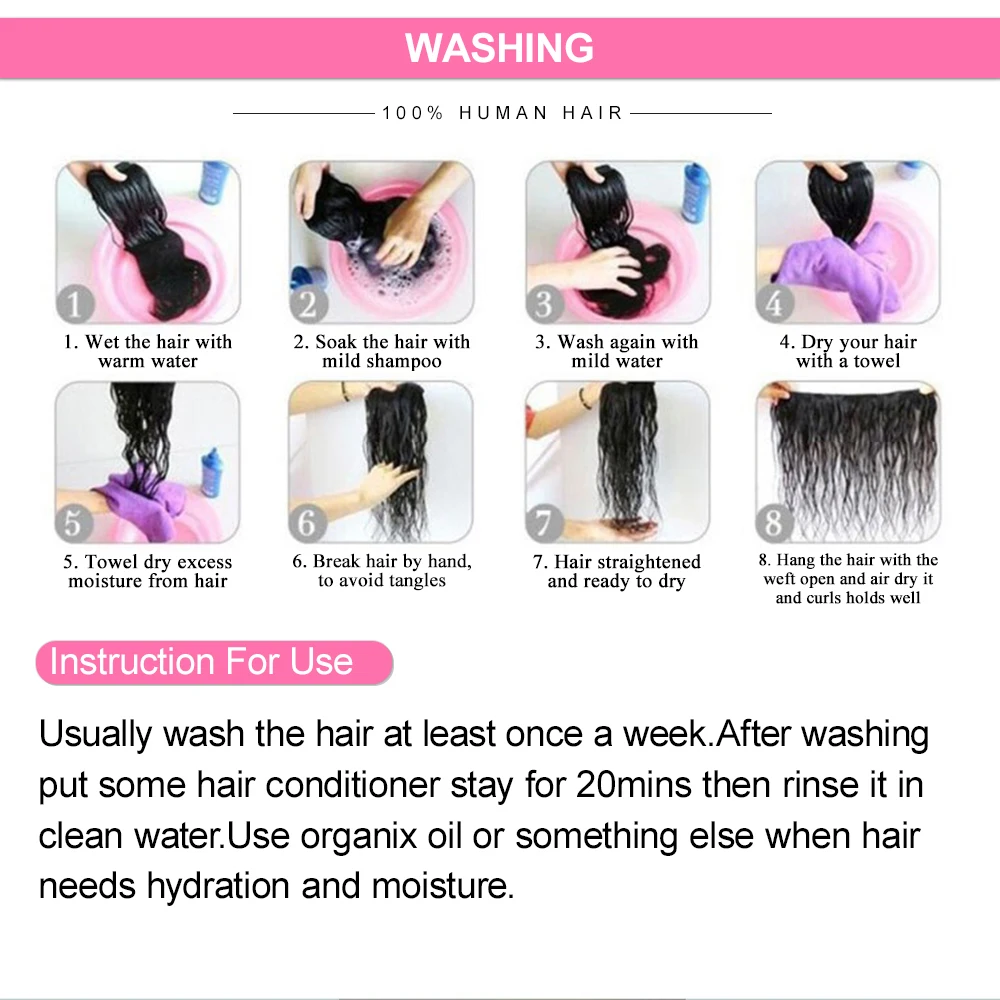 WASHING

100% HUMAN HAIR

1

1. Wet the hair with warm water

2

2. Soak the hair with mild shampoo

3

3. Wash again with mild water

4

4. Dry your hair with a towel

5

5. Towel dry excess moisture from hair

6

6. Break hair by hand, to avoid tangles

7

7. Hair straightened and ready to dry

8

8. Hang the hair with the weft open and air dry it and curls holds well

Instruction For Use

Usually wash the hair at least once a week.After washing put some hair conditioner stay for 20mins then rinse it in clean water.Use organix oil or something else when hair needs hydration and moisture.