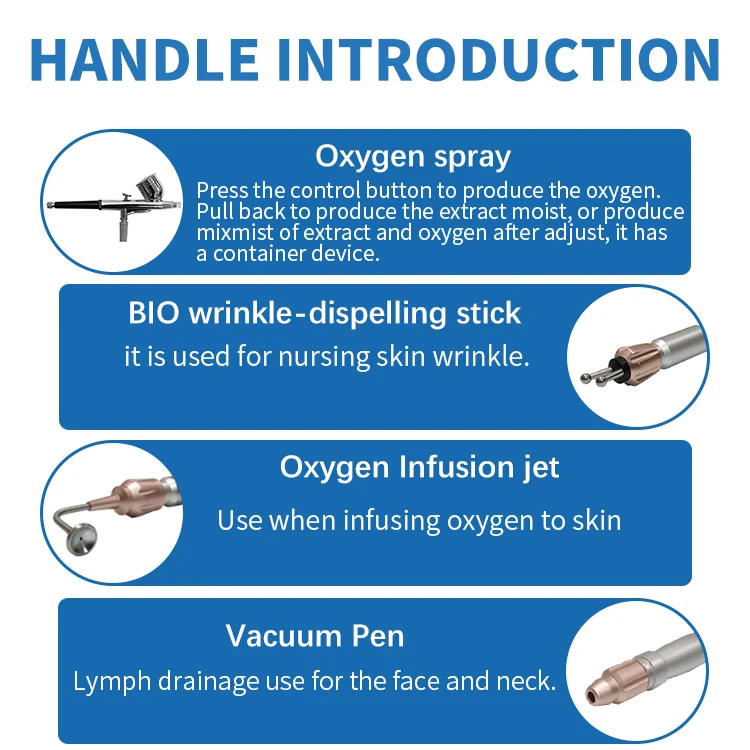 HANDLE INTRODUCTION

Oxygen spray
Press the control button to produce the oxygen. Pull back to produce the extract moist, or produce mixmist of extract and oxygen after adjust, it has a container device.

BIO wrinkle-dispelling stick
it is used for nursing skin wrinkle.

Oxygen Infusion jet
Use when infusing oxygen to skin

Vacuum Pen
Lymph drainage use for the face and neck.