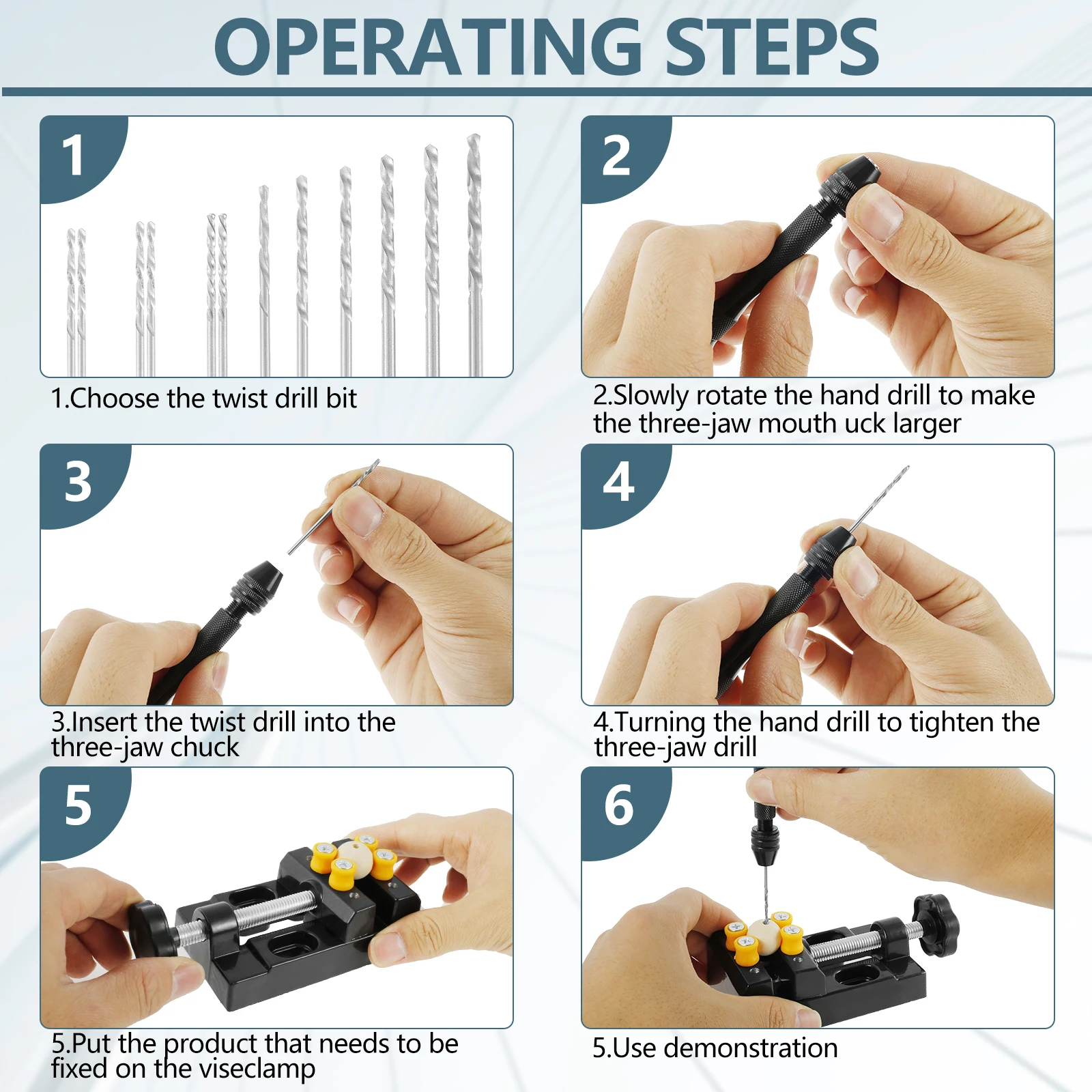 OPERATING STEPS

1

1.Choose the twist drill bit

2

2.Slowly rotate the hand drill to make the three-jaw mouth uck larger

3

3.Insert the twist drill into the three-jaw chuck

4

4.Turning the hand drill to tighten the three-jaw drill

5

5.Put the product that needs to be fixed on the viseclamp

6

5.Use demonstration