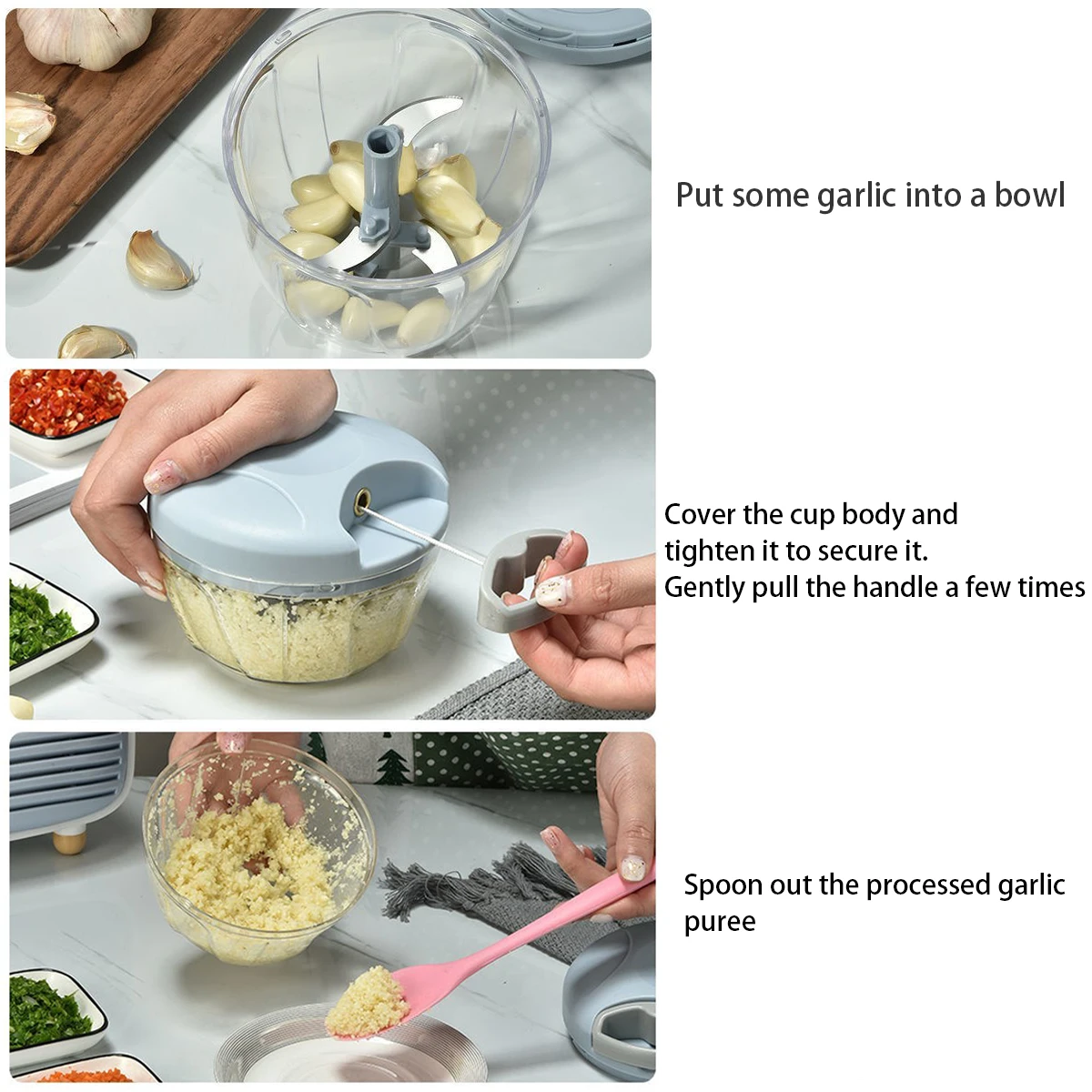 Put some garlic into a bowl

Cover the cup body and tighten it to secure it.
Gently pull the handle a few times

Spoon out the processed garlic puree