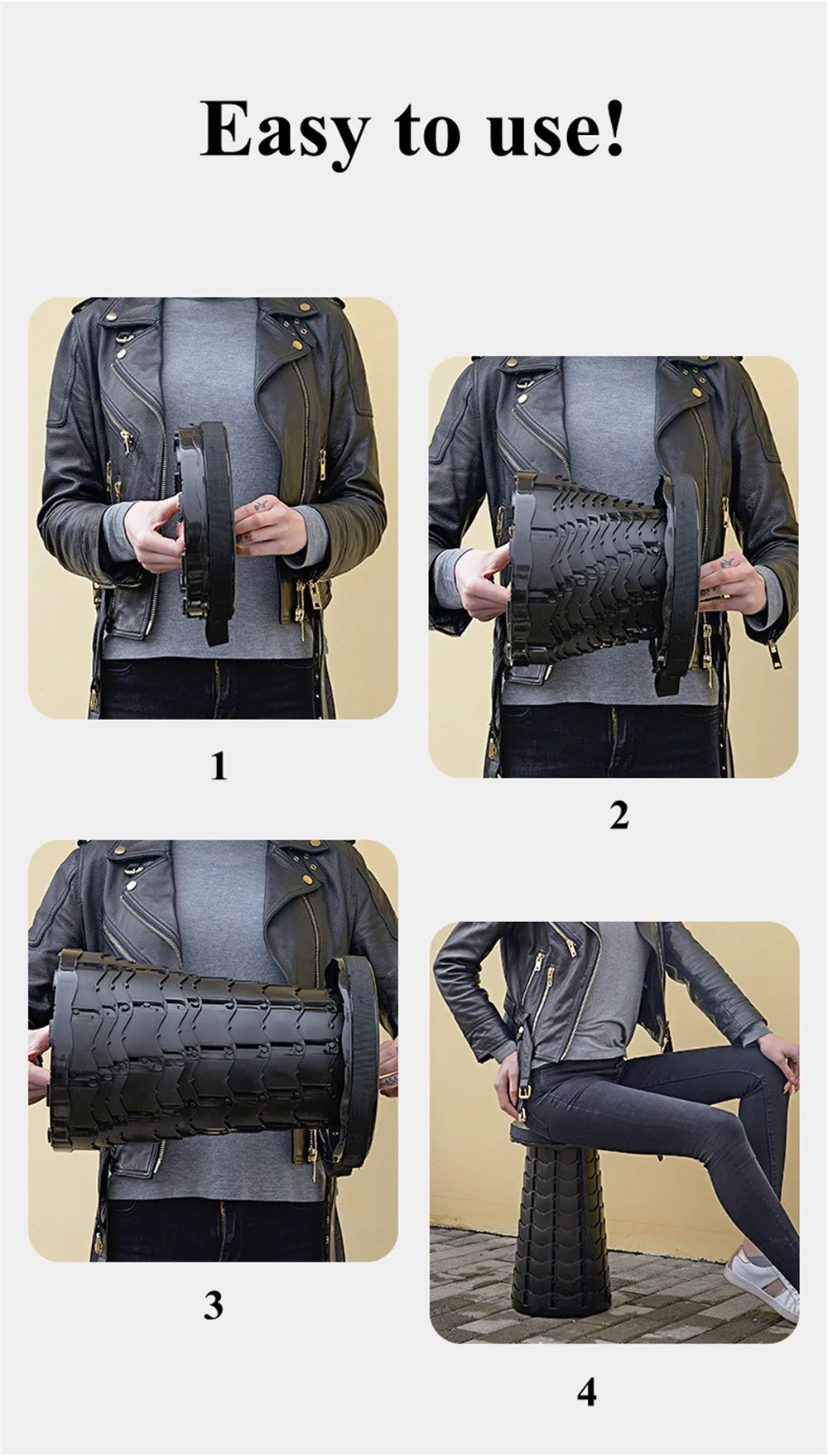 Easy to use!

1

2

3

4