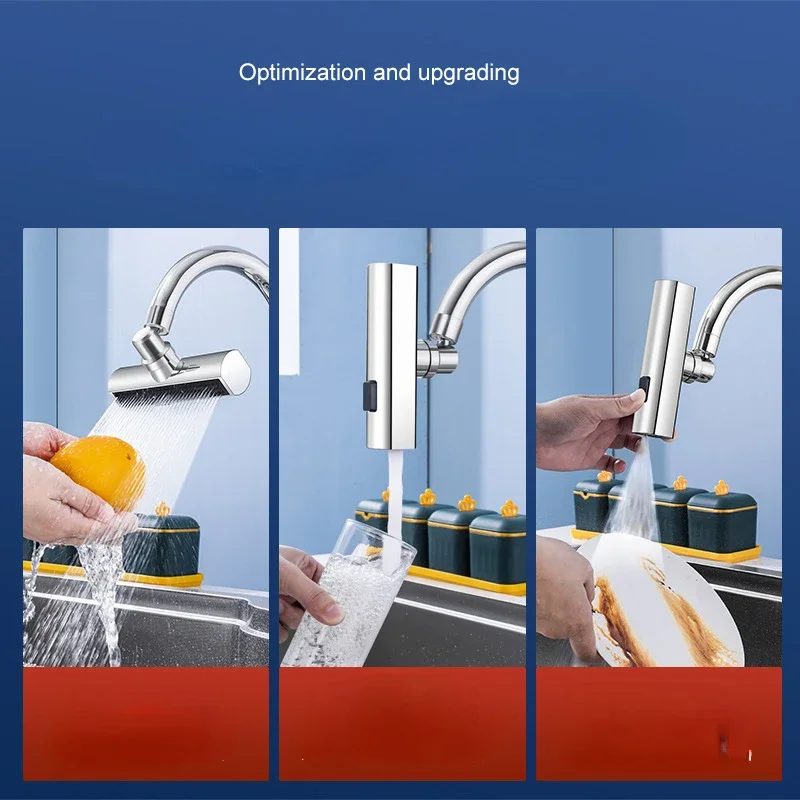 Optimization and upgrading