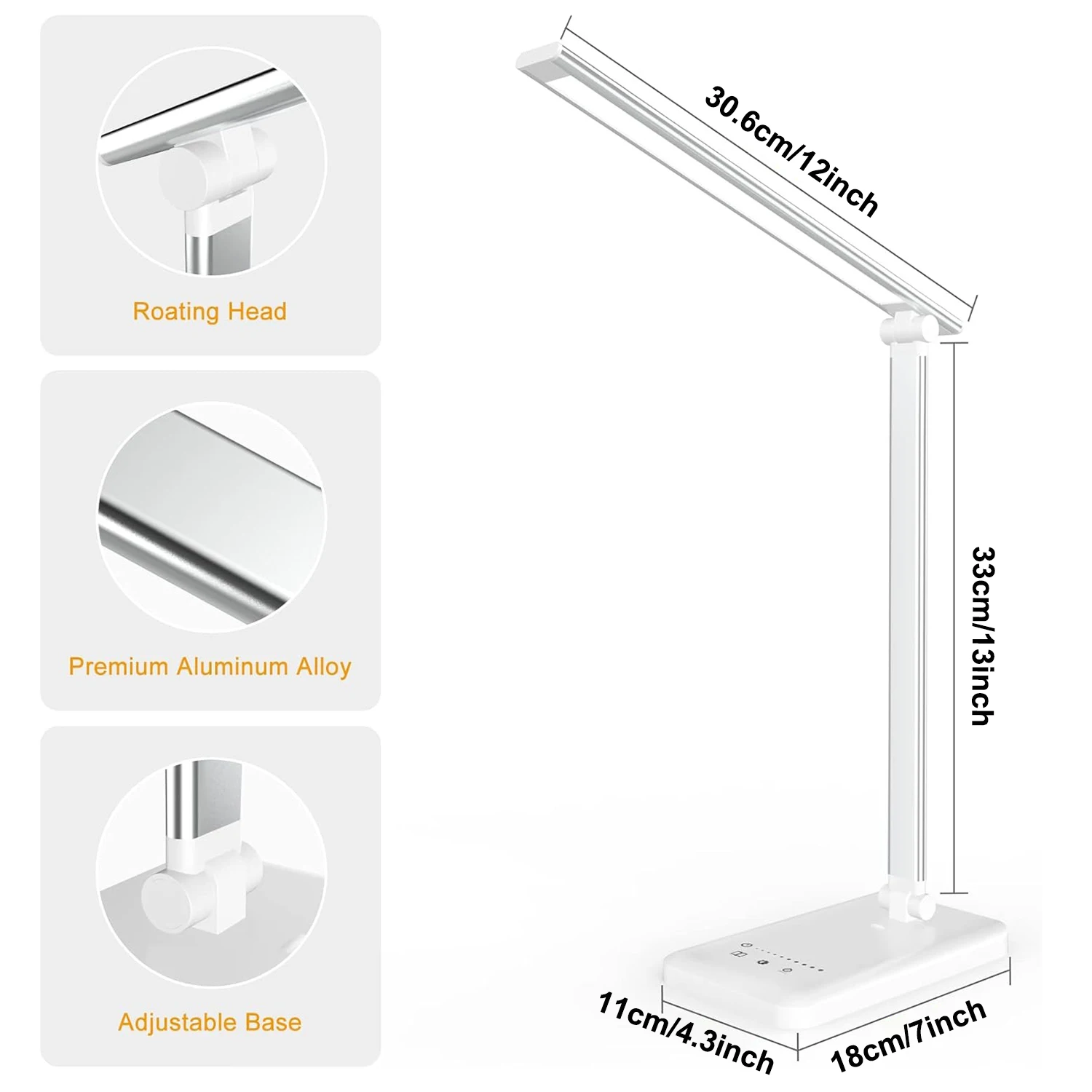 Roating Head

Premium Aluminum Alloy

Adjustable Base

30.6cm/12inch

33cm/13inch

11cm/4.3inch

18cm/7inch