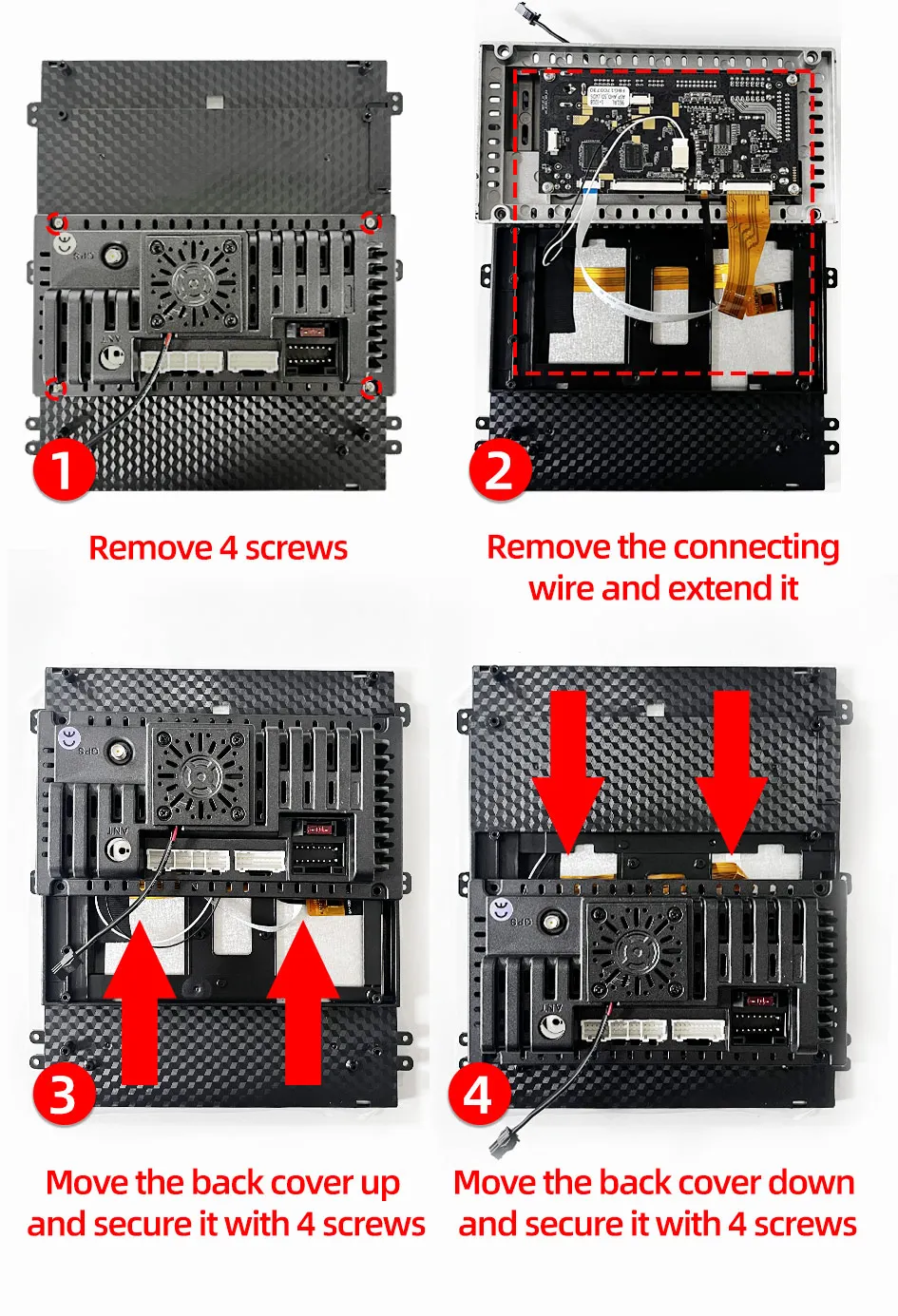 1

Remove 4 screws

2

Remove the connecting wire and extend it

3

Move the back cover up and secure it with 4 screws

4

Move the back cover down and secure it with 4 screws