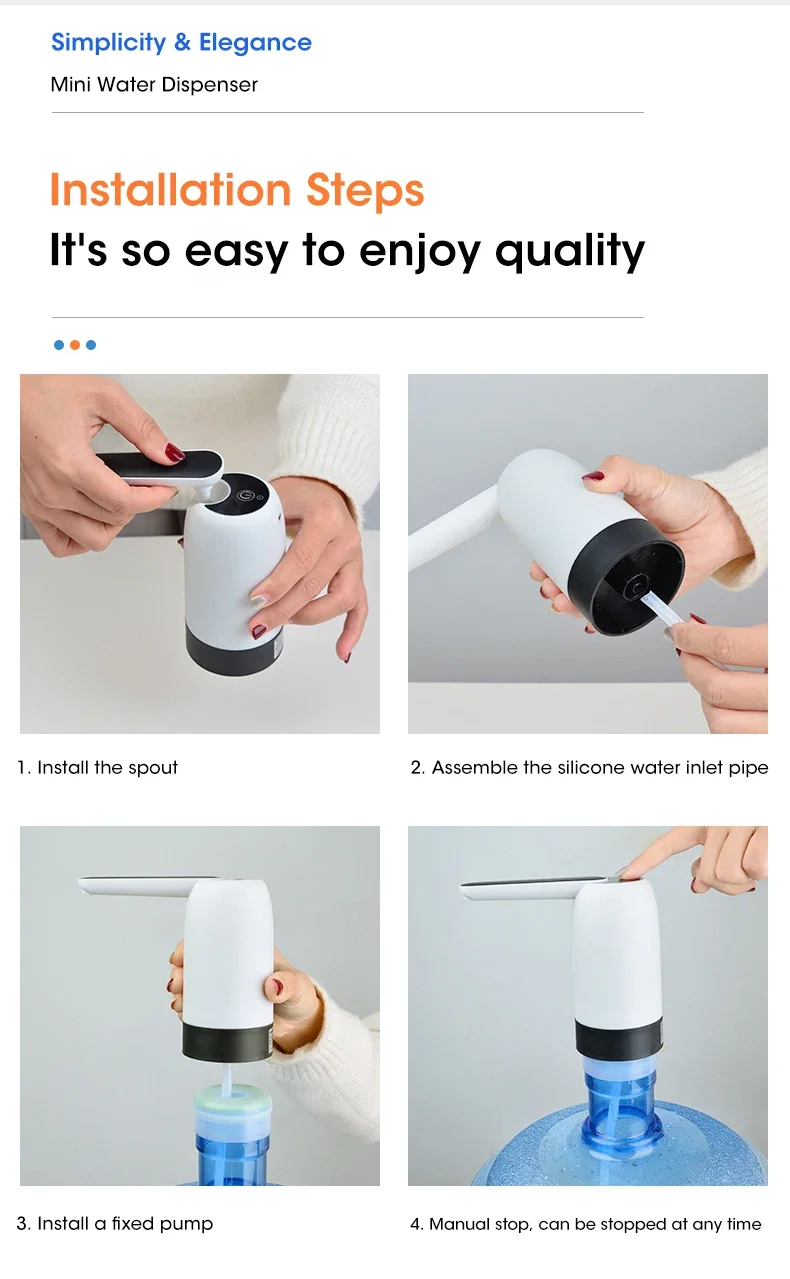 Simplicity & Elegance

Mini Water Dispenser

Installation Steps

It's so easy to enjoy quality

1. Install the spout

2. Assemble the silicone water inlet pipe

3. Install a fixed pump

4. Manual stop, can be stopped at any time