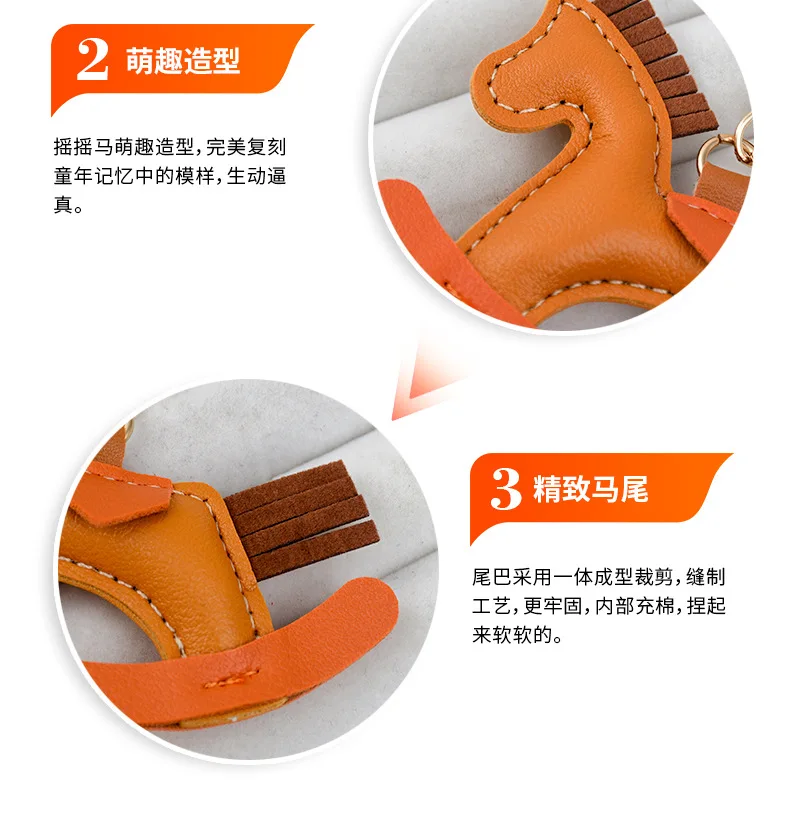 2 萌趣造型

摇摇马萌趣造型，完美复刻童年记忆中的模样，生动逼真。

3 精致马尾

尾巴采用一体成型裁剪，缝制工艺，更牢固，内部充棉，捏起来软软的。