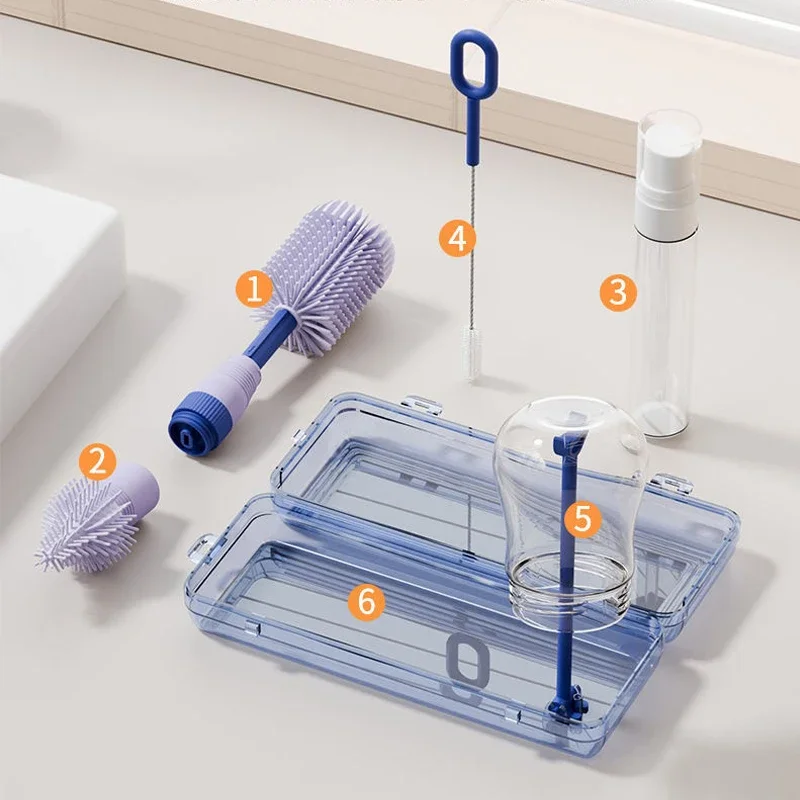 4
1
3
2
5
6