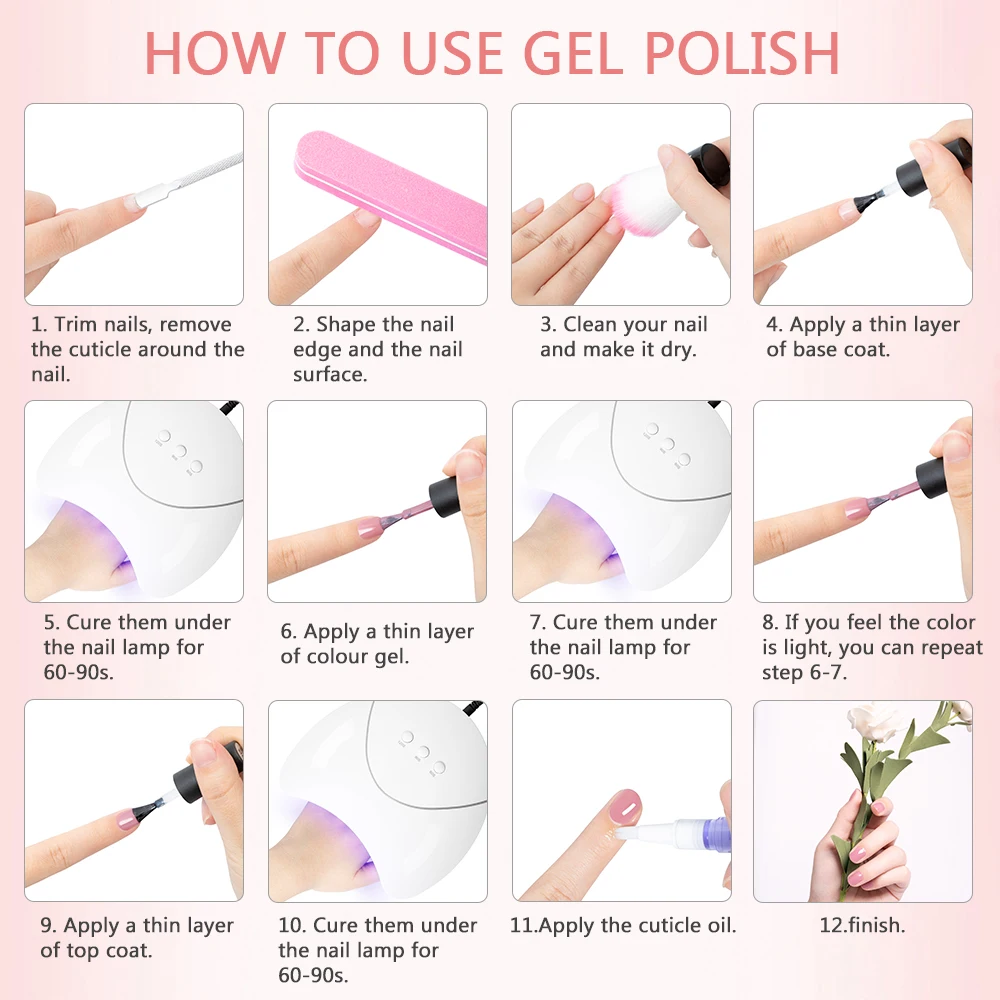 HOW TO USE GEL POLISH

1. Trim nails, remove the cuticle around the nail.

2. Shape the nail edge and the nail surface.

3. Clean your nail and make it dry.

4. Apply a thin layer of base coat.

5. Cure them under the nail lamp for 60-90s.

6. Apply a thin layer of colour gel.

7. Cure them under the nail lamp for 60-90s.

8. If you feel the color is light, you can repeat step 6-7.

9. Apply a thin layer of top coat.

10. Cure them under the nail lamp for 60-90s.

11.Apply the cuticle oil.

12.finish.