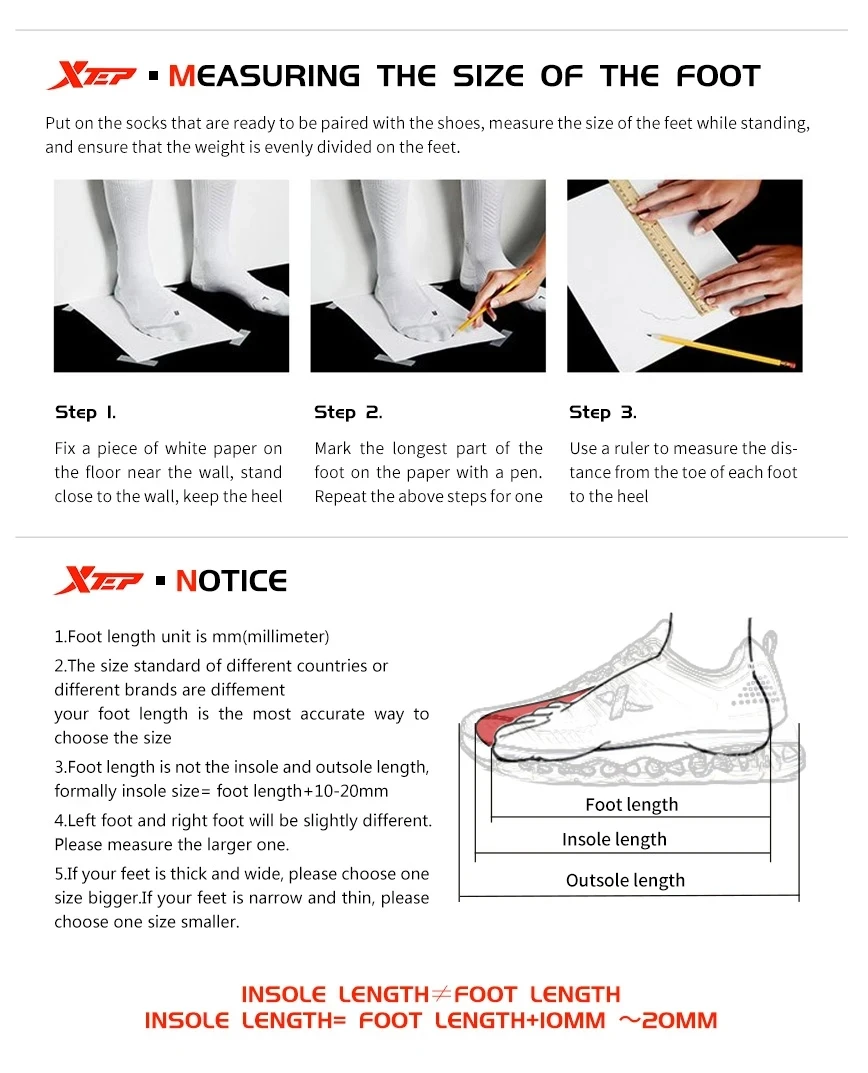 XTEP ▪ MEASURING THE SIZE OF THE FOOT

Put on the socks that are ready to be paired with the shoes, measure the size of the feet while standing, and ensure that the weight is evenly divided on the feet.

Step 1.

Fix a piece of white paper on the floor near the wall, stand close to the wall, keep the heel

Step 2.

Mark the longest part of the foot on the paper with a pen. Repeat the above steps for one

Step 3.

Use a ruler to measure the distance from the toe of each foot to the heel

XTEP ▪ NOTICE

1.Foot length unit is mm(millimeter)

2.The size standard of different countries or different brands are diffement
your foot length is the most accurate way to choose the size

3.Foot length is not the insole and outsole length, formally insole size= foot length+10-20mm

4.Left foot and right foot will be slightly different. Please measure the larger one.

5.If your feet is thick and wide, please choose one size bigger.If your feet is narrow and thin, please choose one size smaller.

Foot length

Insole length

Outsole length

INSOLE LENGTH≠FOOT LENGTH
INSOLE LENGTH= FOOT LENGTH+10MM ~20MM