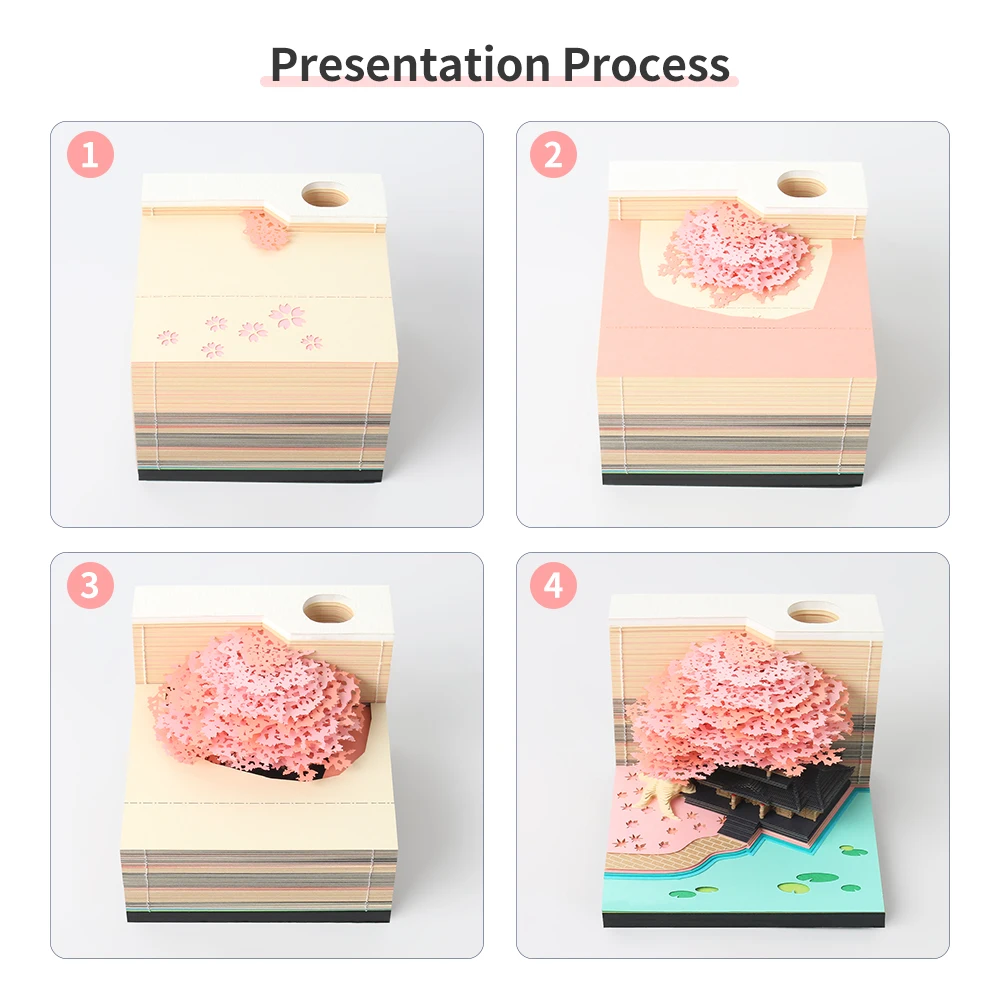 Presentation Process

1

2

3

4