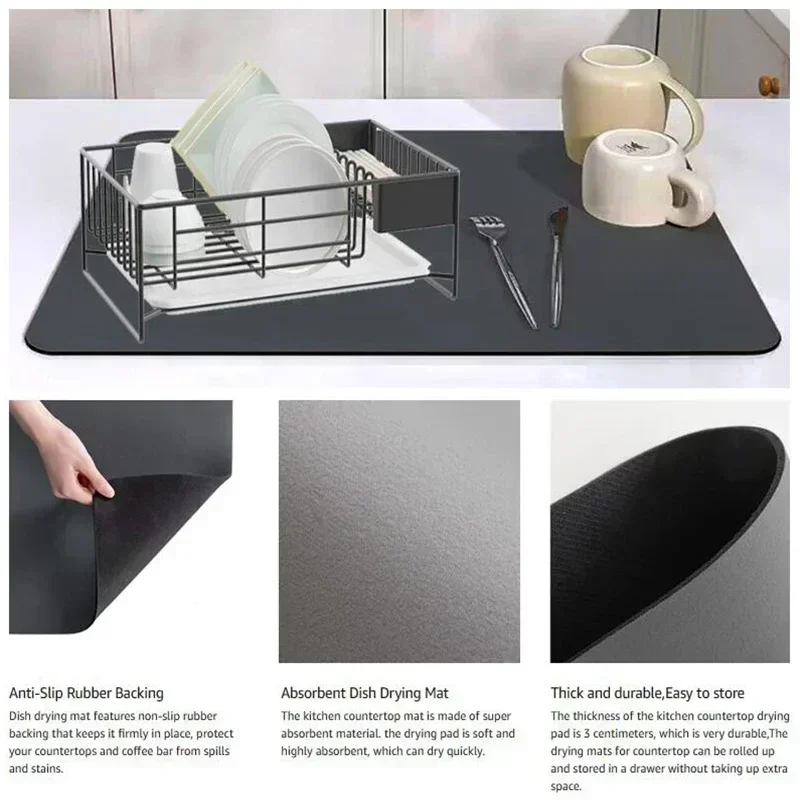 Anti-Slip Rubber Backing

Dish drying mat features non-slip rubber backing that keeps it firmly in place, protect your countertops and coffee bar from spills and stains.

Absorbent Dish Drying Mat

The kitchen countertop mat is made of super absorbent material. the drying pad is soft and highly absorbent, which can dry quickly.

Thick and durable,Easy to store

The thickness of the kitchen countertop drying pad is 3 centimeters, which is very durable,The drying mats for countertop can be rolled up and stored in a drawer without taking up extra space.