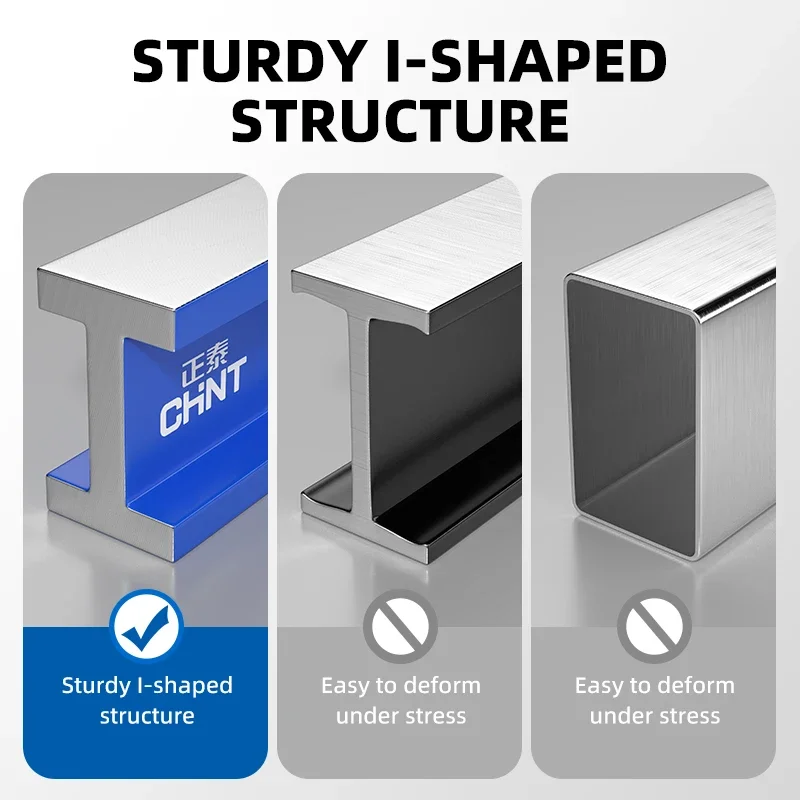 STURDY I-SHAPED STRUCTURE

正泰
CHNT

Sturdy I-shaped structure

Easy to deform under stress

Easy to deform under stress