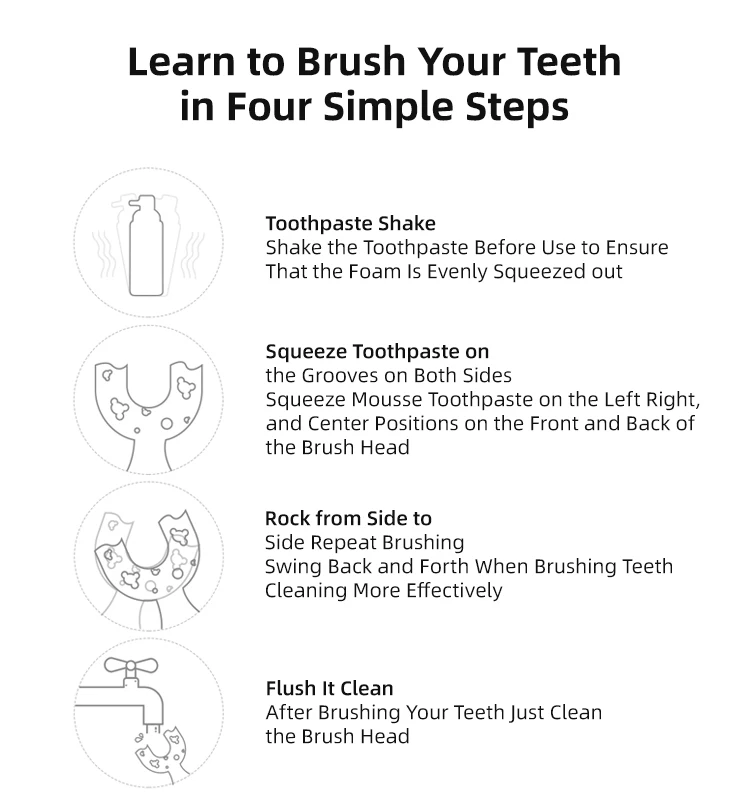 Learn to Brush Your Teeth in Four Simple Steps

Toothpaste Shake
Shake the Toothpaste Before Use to Ensure That the Foam Is Evenly Squeezed out

Squeeze Toothpaste on the Grooves on Both Sides
Squeeze Mousse Toothpaste on the Left Right, and Center Positions on the Front and Back of the Brush Head

Rock from Side to Side Repeat Brushing
Swing Back and Forth When Brushing Teeth Cleaning More Effectively

Flush It Clean
After Brushing Your Teeth Just Clean the Brush Head