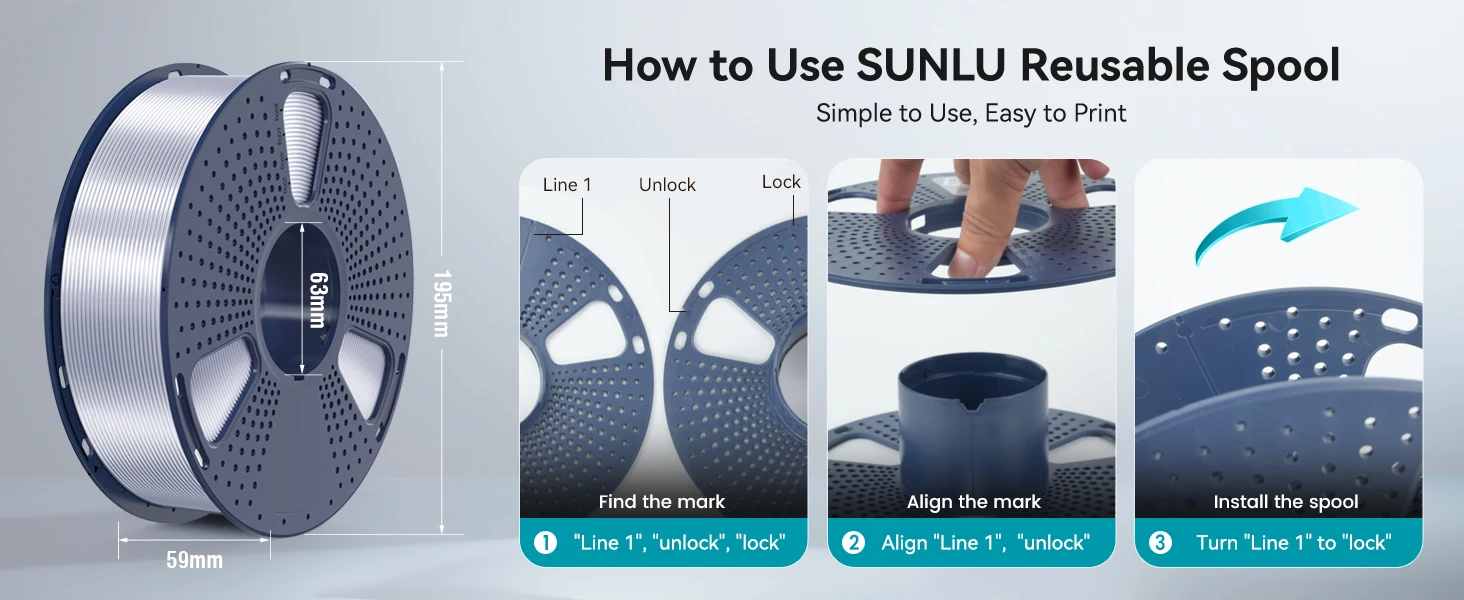 63mm

195mm

59mm

How to Use SUNLU Reusable Spool

Simple to Use, Easy to Print

Line 1

Unlock

Lock

Find the mark

1 "Line 1", "unlock", "lock"

Align the mark

2 Align "Line 1", "unlock"

Install the spool

3 Turn "Line 1" to "lock"