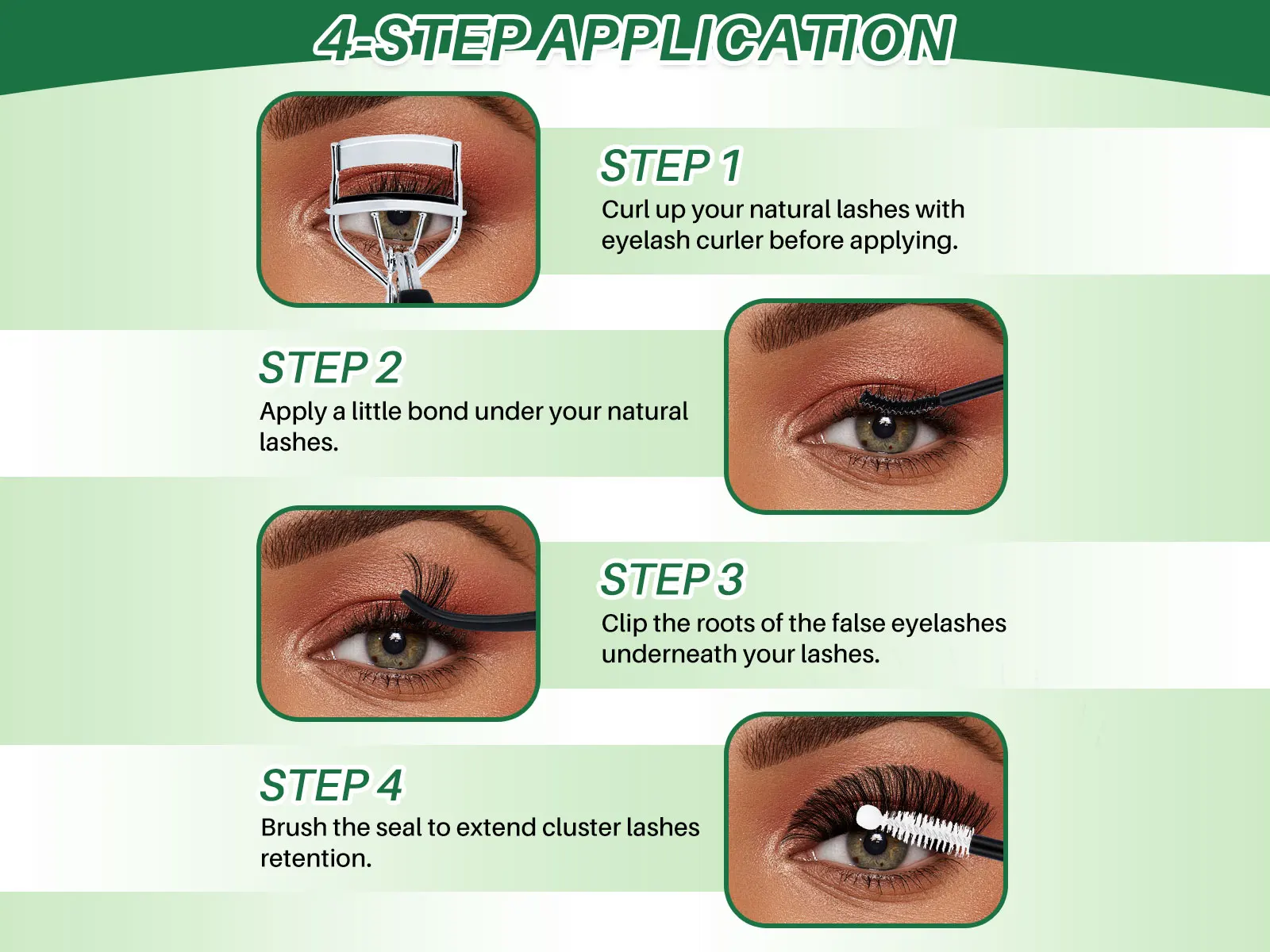 4-STEP APPLICATION

STEP 1
Curl up your natural lashes with eyelash curler before applying.

STEP 2
Apply a little bond under your natural lashes.

STEP 3
Clip the roots of the false eyelashes underneath your lashes.

STEP 4
Brush the seal to extend cluster lashes retention.