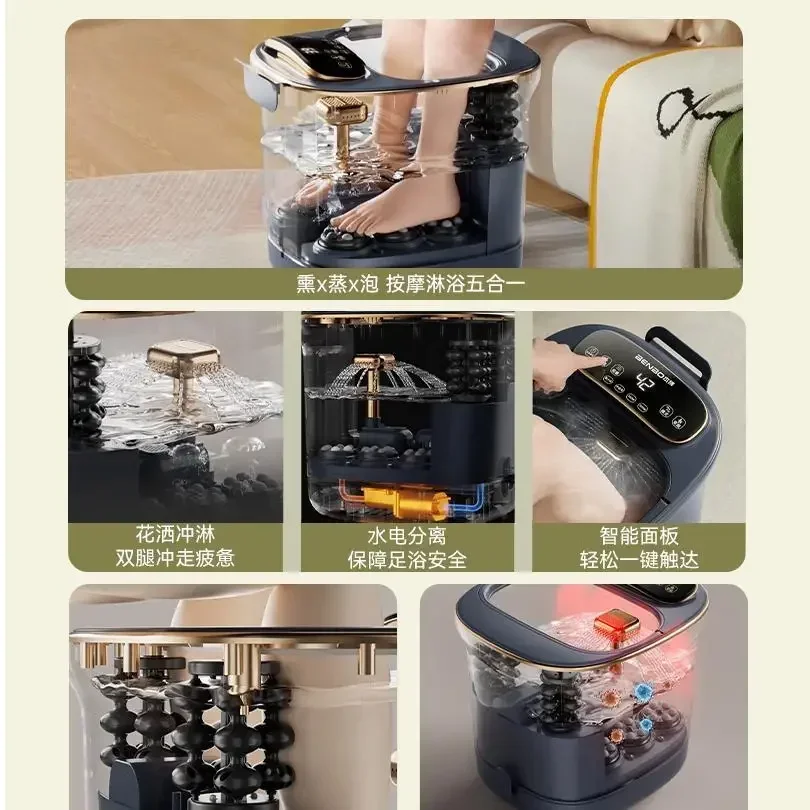 熏x蒸x泡 按摩淋浴五合一

花洒冲淋
双腿冲走疲惫

水电分离
保障足浴安全

BENBO
42

智能面板
轻松一键触达