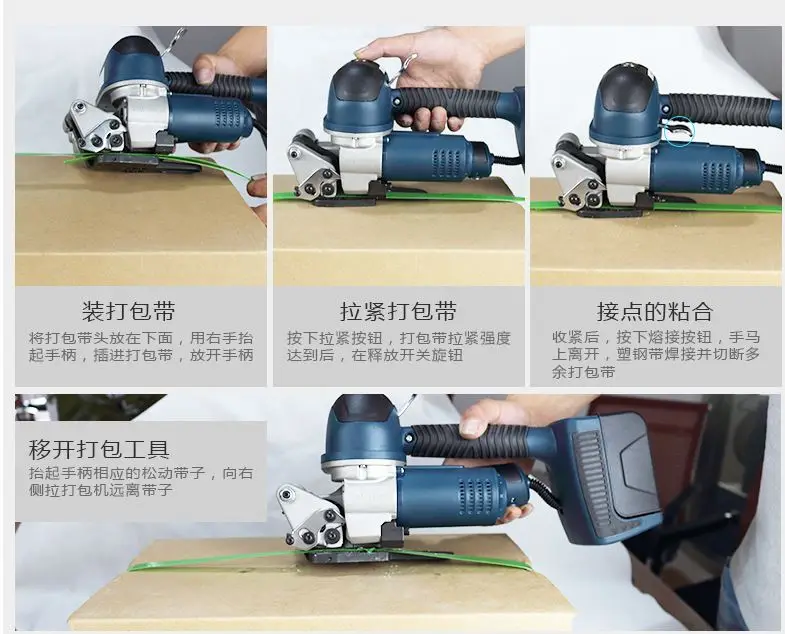 装打包带

将打包带头放在下面，用右手抬起手柄，插进打包带，放开手柄

拉紧打包带

按下拉紧按钮，打包带拉紧强度达到后，在释放开关旋钮

接点的粘合

收紧后，按下熔接按钮，手马上离开，塑钢带焊接并切断多余打包带

移开打包工具

抬起手柄相应的松动带子，向右侧拉打包机远离带子