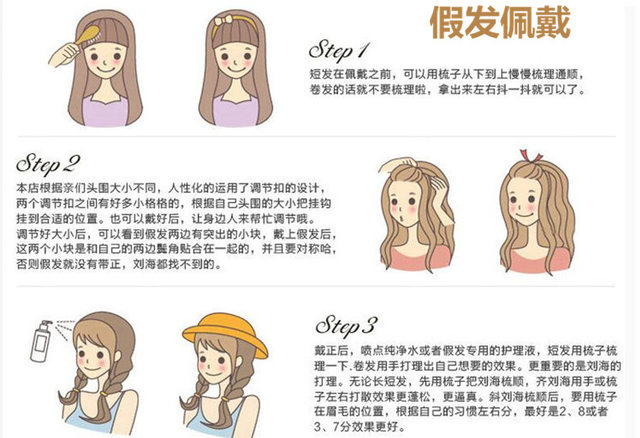 假发佩戴

Step 1
短发在佩戴之前，可以用梳子从下到上慢慢梳理通顺，卷发的话就不要梳理啦，拿出来左右抖一抖就可以了。

Step 2
本店根据亲们头围大小不同，人性化的运用了调节扣的设计，两个调节扣之间有好多小格格的，根据自己头围的大小把挂钩挂到合适的位置。也可以戴好后，让身边人来帮忙调节哦。调节好大小后，可以看到假发两边有突出的小块，戴上假发后，这两个小块是和自己的两边鬓角贴合在一起的，并且要对称哈，否则假发就没有带正，刘海都找不到的。

Step 3
戴正后，喷点纯净水或者假发专用的护理液，短发用梳子梳理一下.卷发用手打理出自己想要的效果。更重要的是刘海的打理。无论长短发，先用梳子把刘海梳顺，齐刘海用手或梳子左右打散效果更蓬松，更逼真。斜刘海梳顺后，要用梳子在眉毛的位置，根据自己的习惯左右分，最好是2、8或者3、7分效果更好。