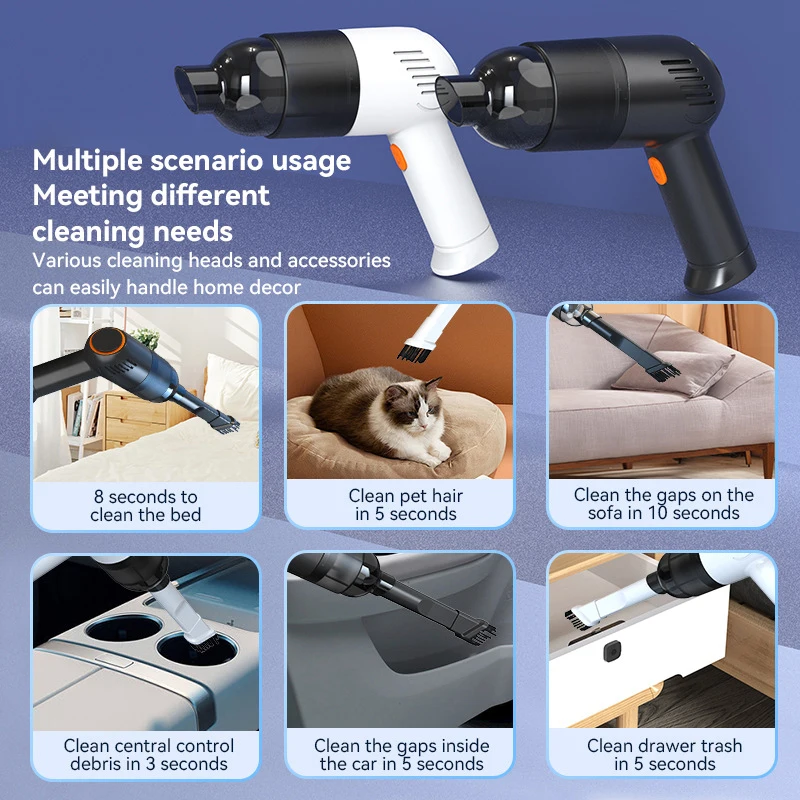 Multiple scenario usage
Meeting different cleaning needs

Various cleaning heads and accessories can easily handle home decor

8 seconds to clean the bed

Clean pet hair in 5 seconds

Clean the gaps on the sofa in 10 seconds

Clean central control debris in 3 seconds

Clean the gaps inside the car in 5 seconds

Clean drawer trash in 5 seconds