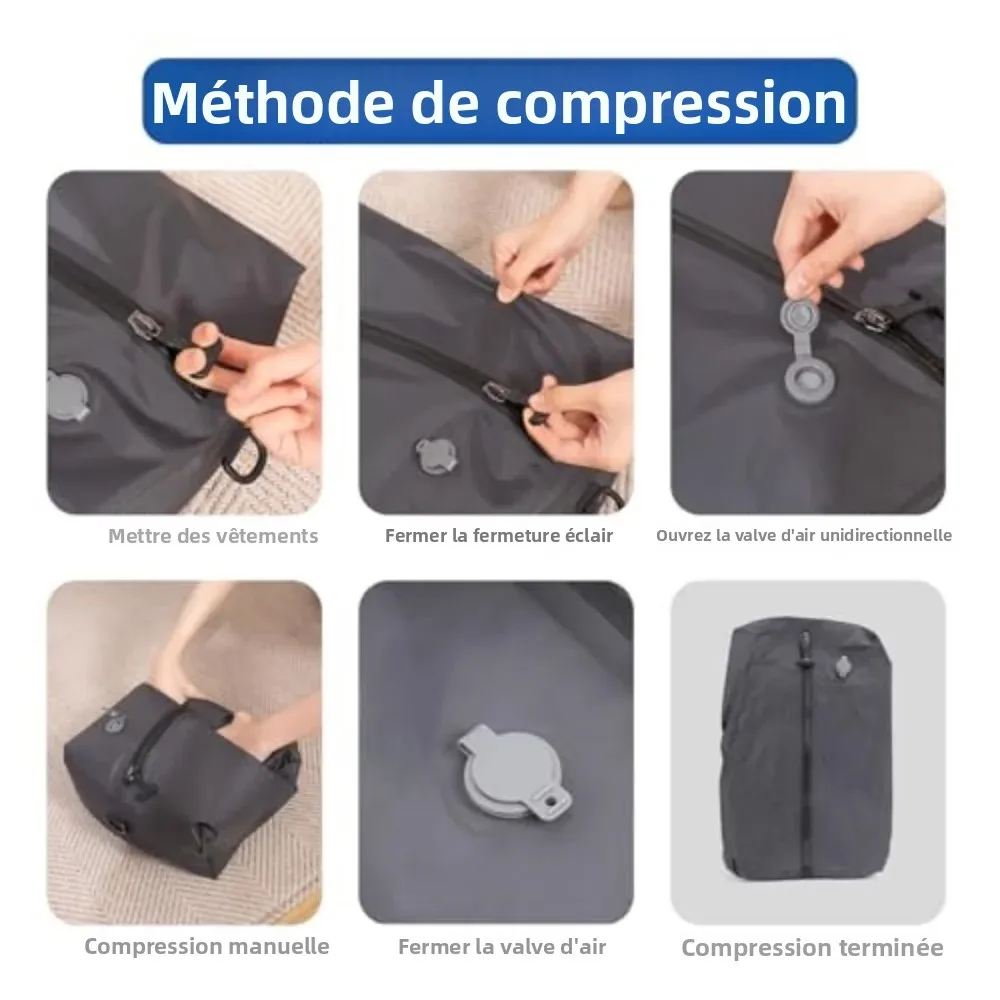 Méthode de compression

Mettre des vêtements

Fermer la fermeture éclair

Ouvrez la valve d'air unidirectionnelle

Compression manuelle

Fermer la valve d'air

Compression terminée