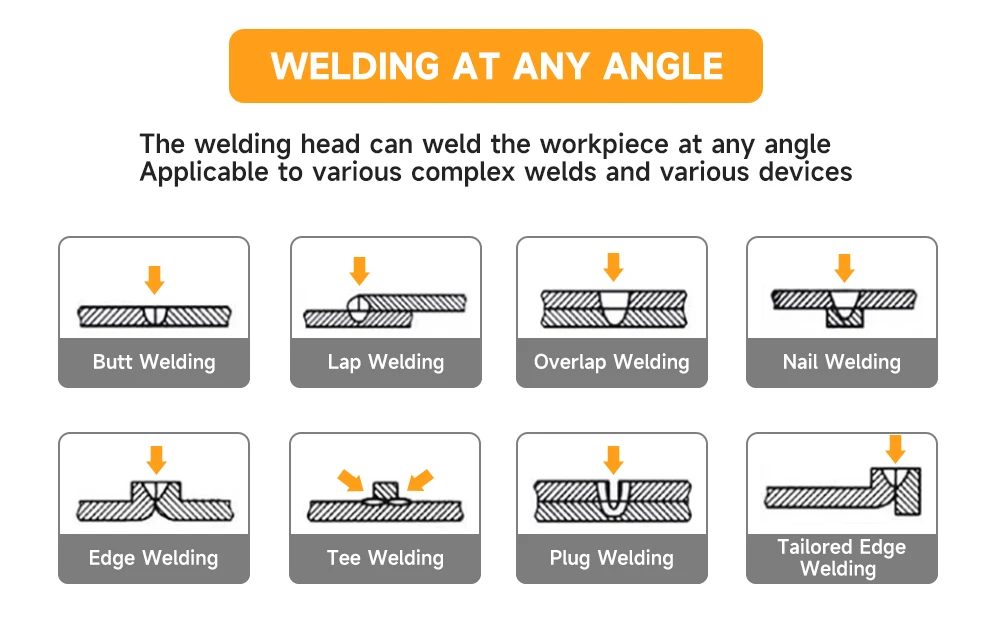 WELDING AT ANY ANGLE

The welding head can weld the workpiece at any angle
Applicable to various complex welds and various devices

Butt Welding

Lap Welding

Overlap Welding

Nail Welding

Edge Welding

Tee Welding

Plug Welding

Tailored Edge Welding