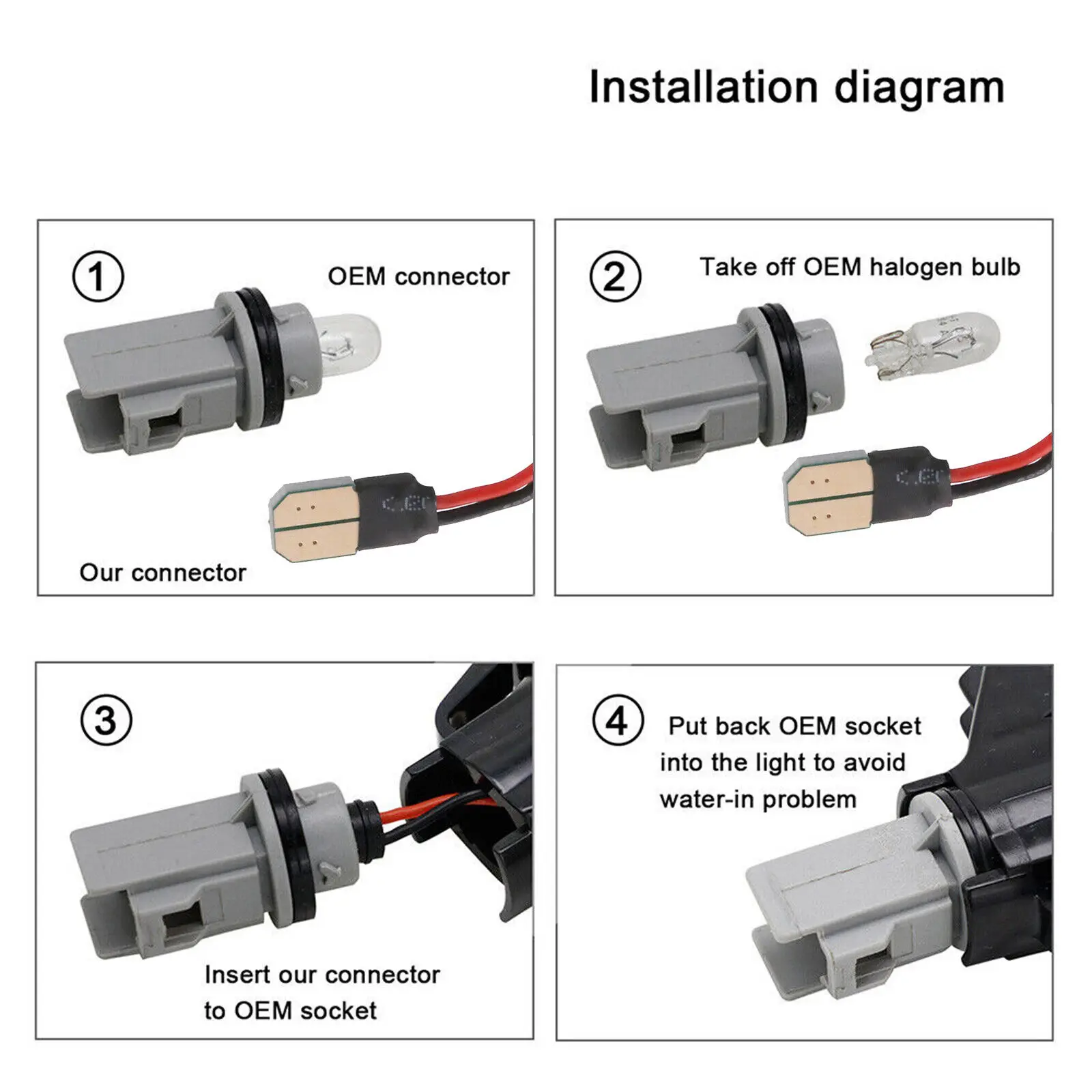 Installation diagram

① OEM connector

Our connector

② Take off OEM halogen bulb

③

Insert our connector to OEM socket

④ Put back OEM socket into the light to avoid water-in problem