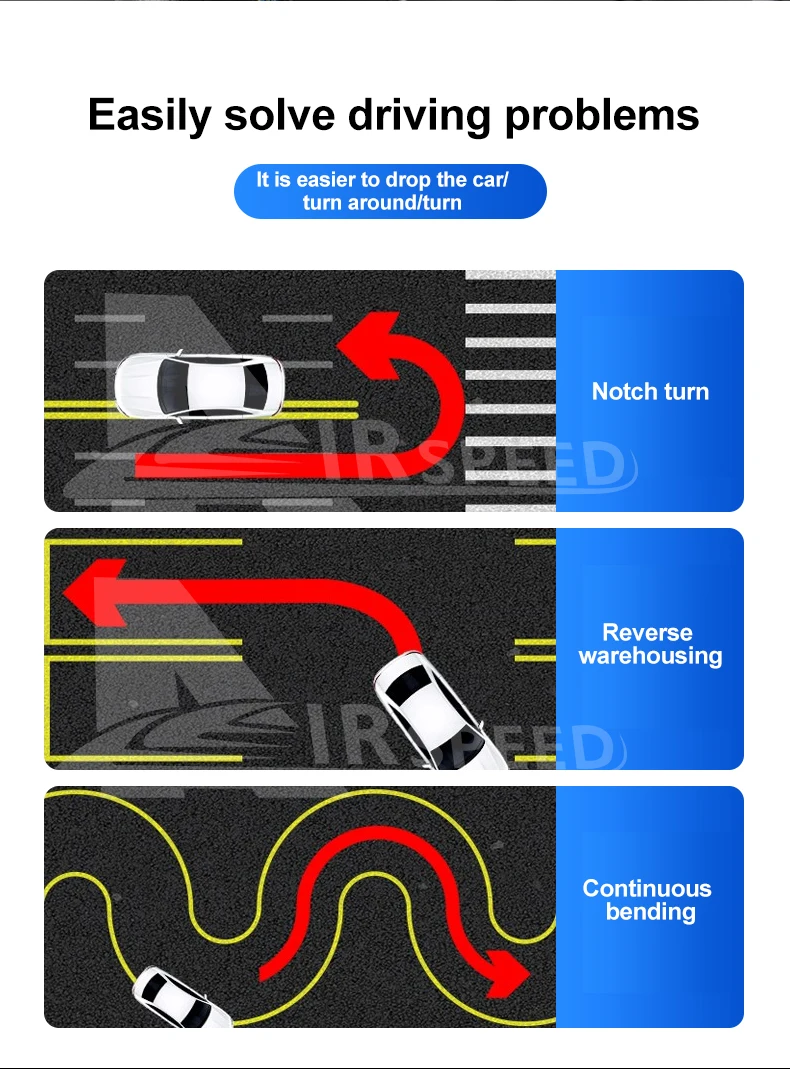 Easily solve driving problems

It is easier to drop the car/ turn around/turn

AIRSPEED

Notch turn

AIRSPEED

Reverse warehousing

Continuous bending