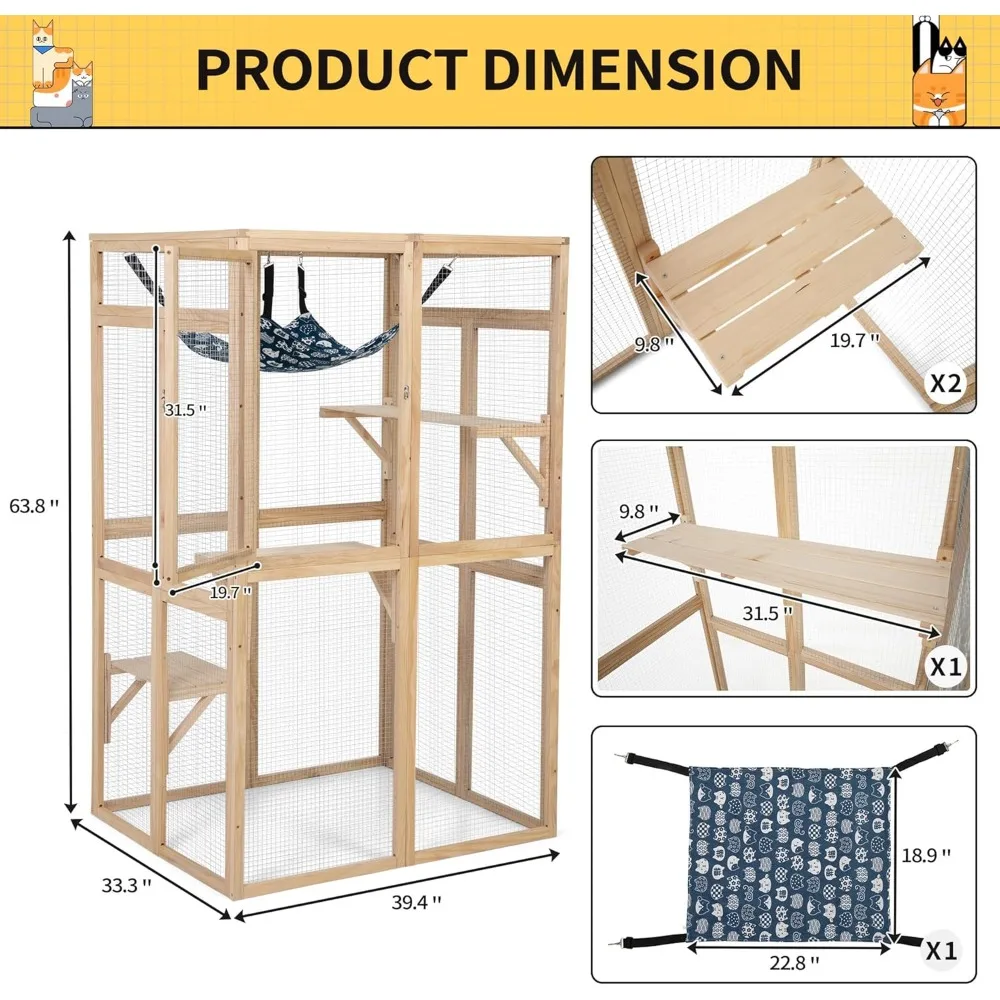 PRODUCT DIMENSION

63.8 ''
31.5 ''
19.7 ''
33.3 ''
39.4 ''

9.8 ''
19.7 ''
X2

9.8 ''
31.5 ''
X1

18.9 ''
22.8 ''
X1