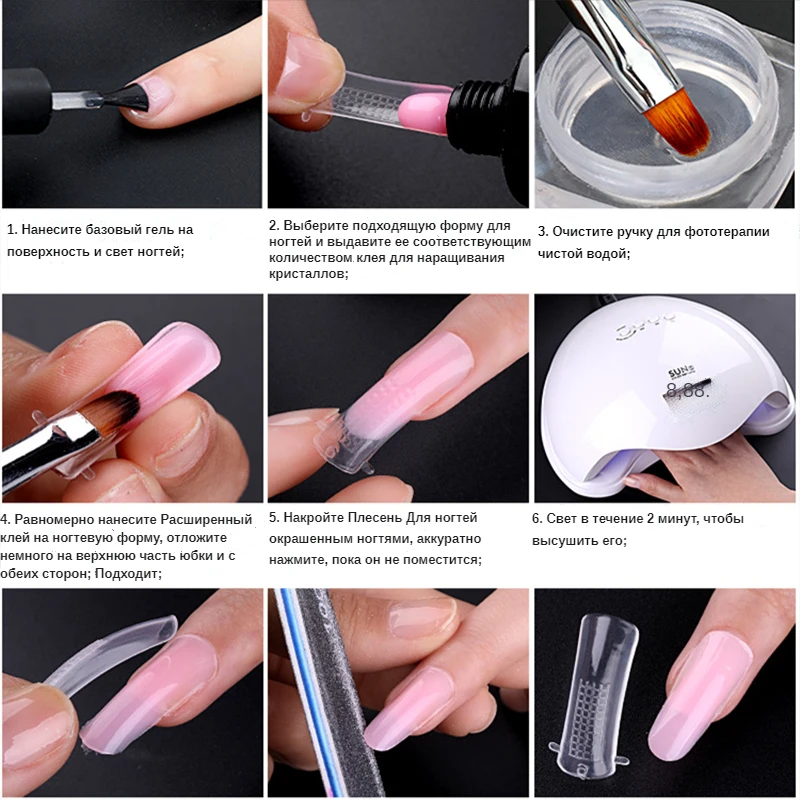 1. Нанесите базовый гель на поверхность и свет ногтей;

2. Выберите подходящую форму для ногтей и выдавите ее соответствующим количеством клея для наращивания кристаллов;

3. Очистите ручку для фототерапии чистой водой;

SUN5

8.88.

4. Равномерно нанесите Расширенный клей на ногтевую форму, отложите немного на верхнюю часть юбки и с обеих сторон; Подходит;

5. Накройте Плесень Для ногтей окрашенным ногтями, аккуратно нажмите, пока он не поместится;

6. Свет в течение 2 минут, чтобы высушить его;