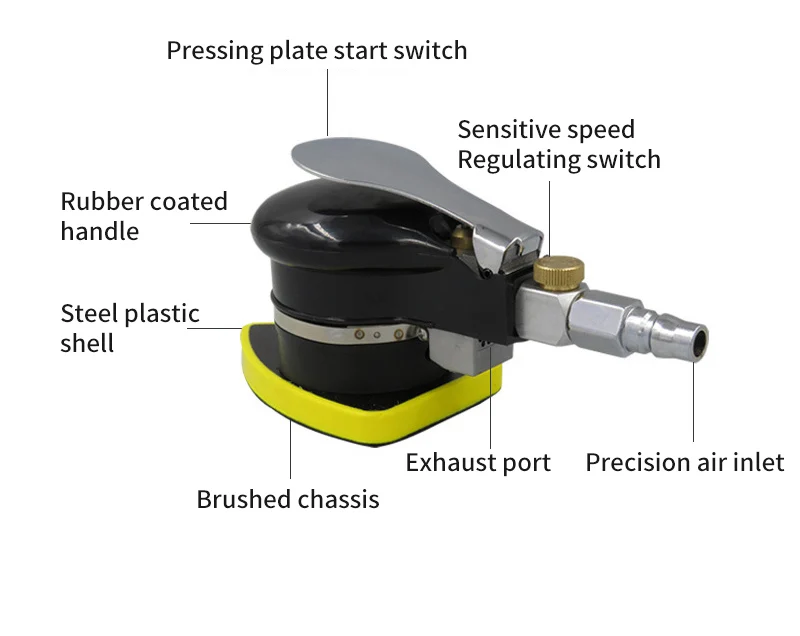 Pressing plate start switch

Sensitive speed
Regulating switch

Rubber coated
handle

Steel plastic
shell

Exhaust port

Precision air inlet

Brushed chassis