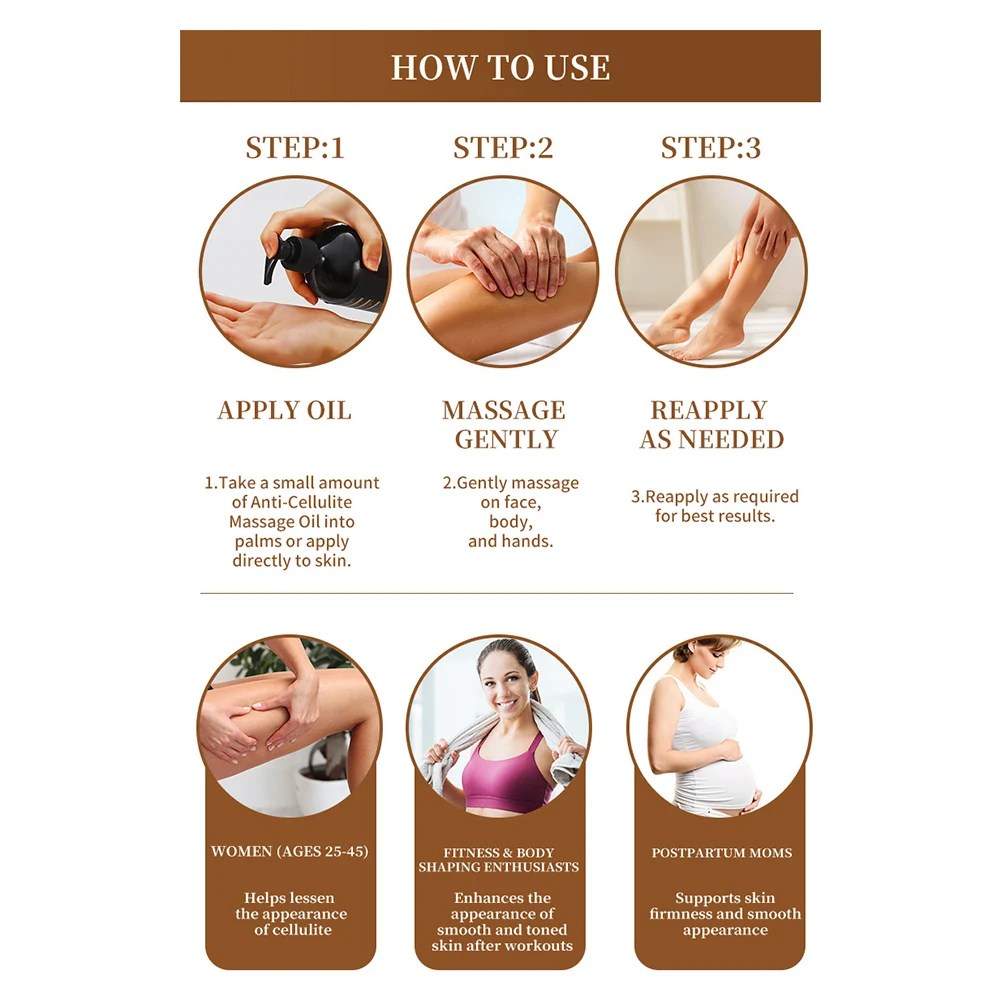 HOW TO USE

STEP:1

APPLY OIL

1.Take a small amount of Anti-Cellulite Massage Oil into palms or apply directly to skin.

STEP:2

MASSAGE GENTLY

2.Gently massage on face, body, and hands.

STEP:3

REAPPLY AS NEEDED

3.Reapply as required for best results.

WOMEN (AGES 25-45)

Helps lessen the appearance of cellulite

FITNESS & BODY SHAPING ENTHUSIASTS

Enhances the appearance of smooth and toned skin after workouts

POSTPARTUM MOMS

Supports skin firmness and smooth appearance