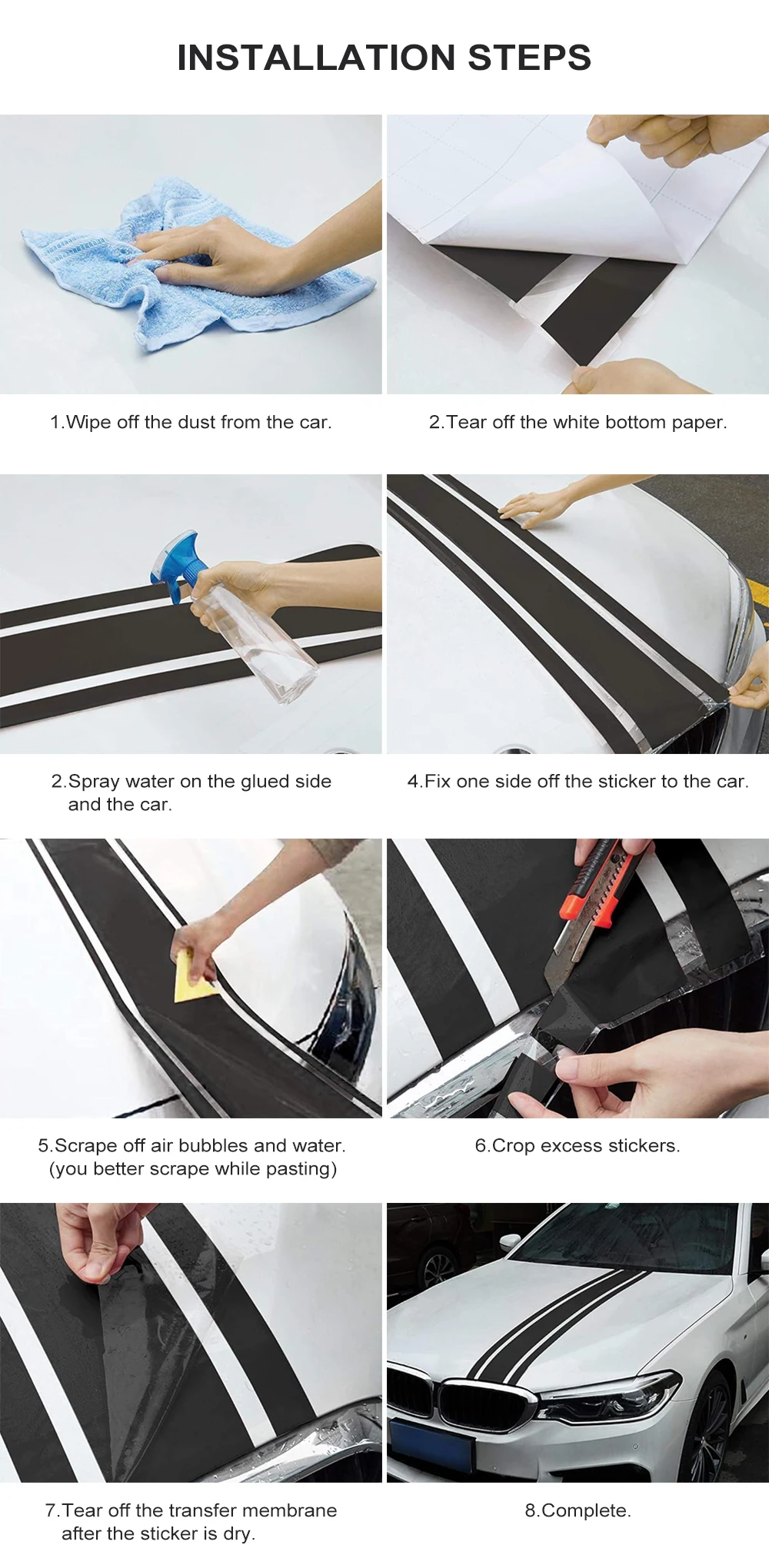 INSTALLATION STEPS

1.Wipe off the dust from the car.

2.Tear off the white bottom paper.

2.Spray water on the glued side and the car.

4.Fix one side off the sticker to the car.

5.Scrape off air bubbles and water. (you better scrape while pasting)

6.Crop excess stickers.

7.Tear off the transfer membrane after the sticker is dry.

8.Complete.