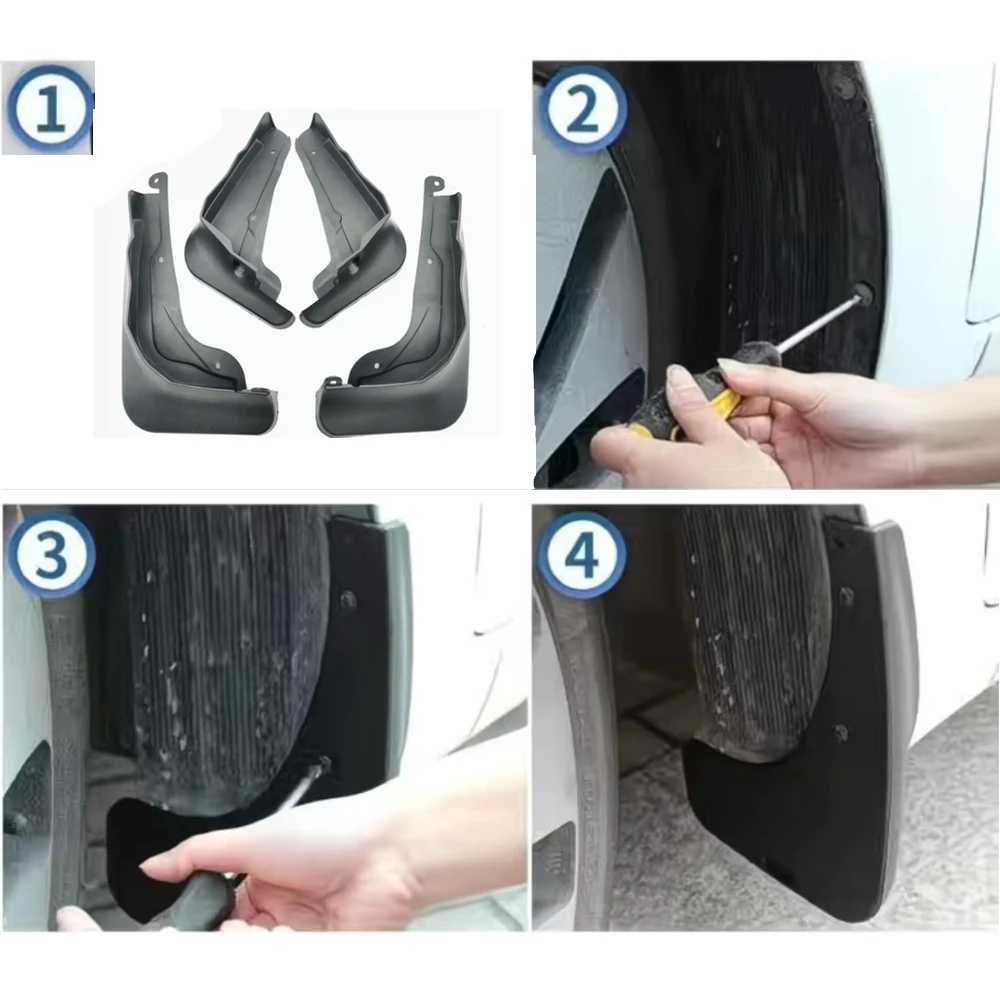 1

2

3

4