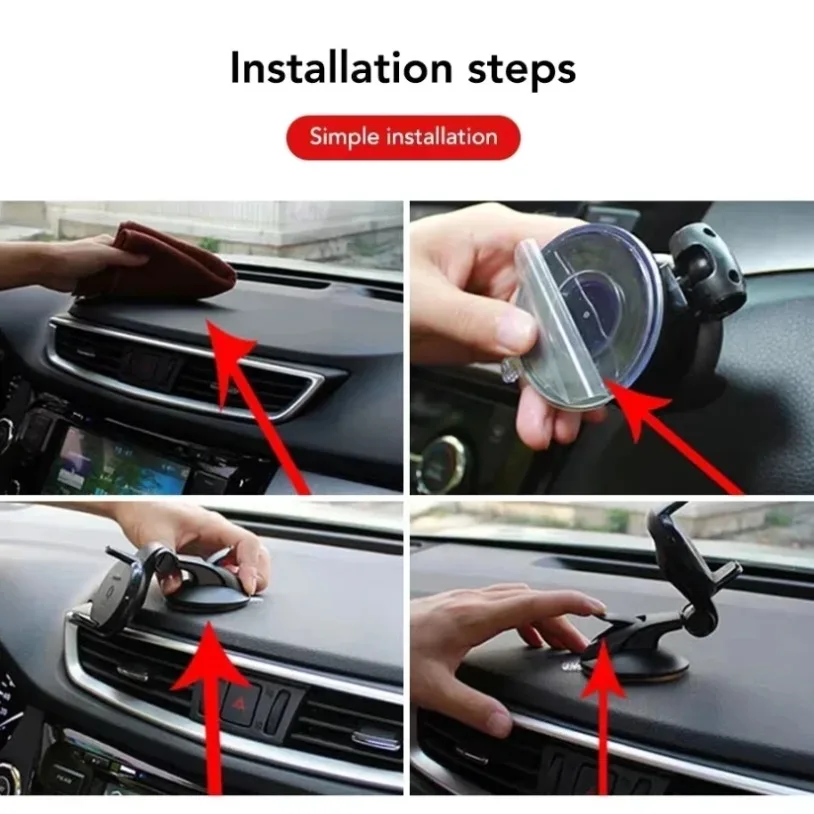 Installation steps

Simple installation