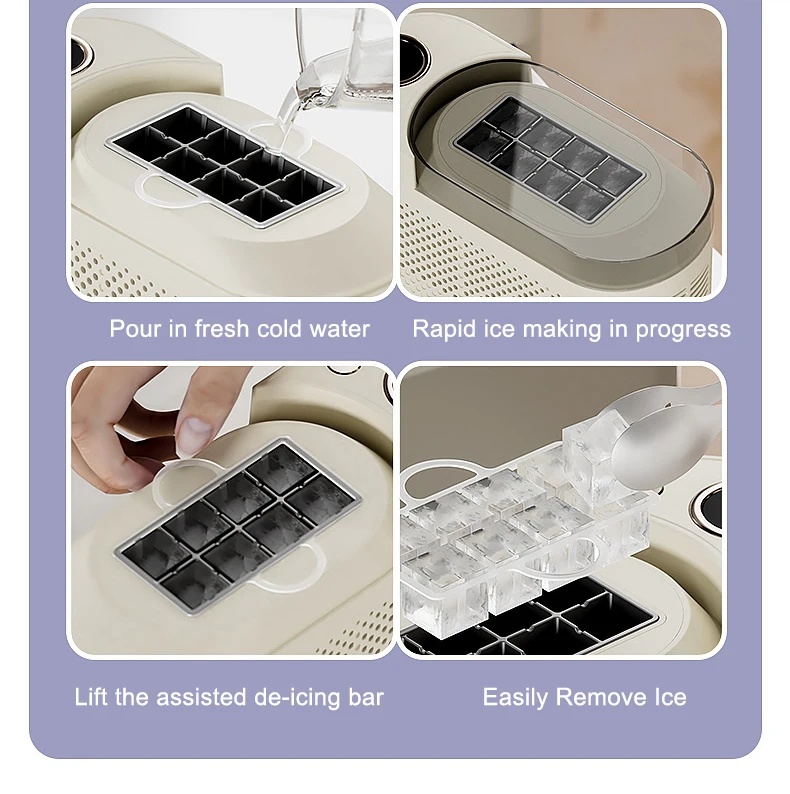 Pour in fresh cold water

Rapid ice making in progress

Lift the assisted de-icing bar

Easily Remove Ice