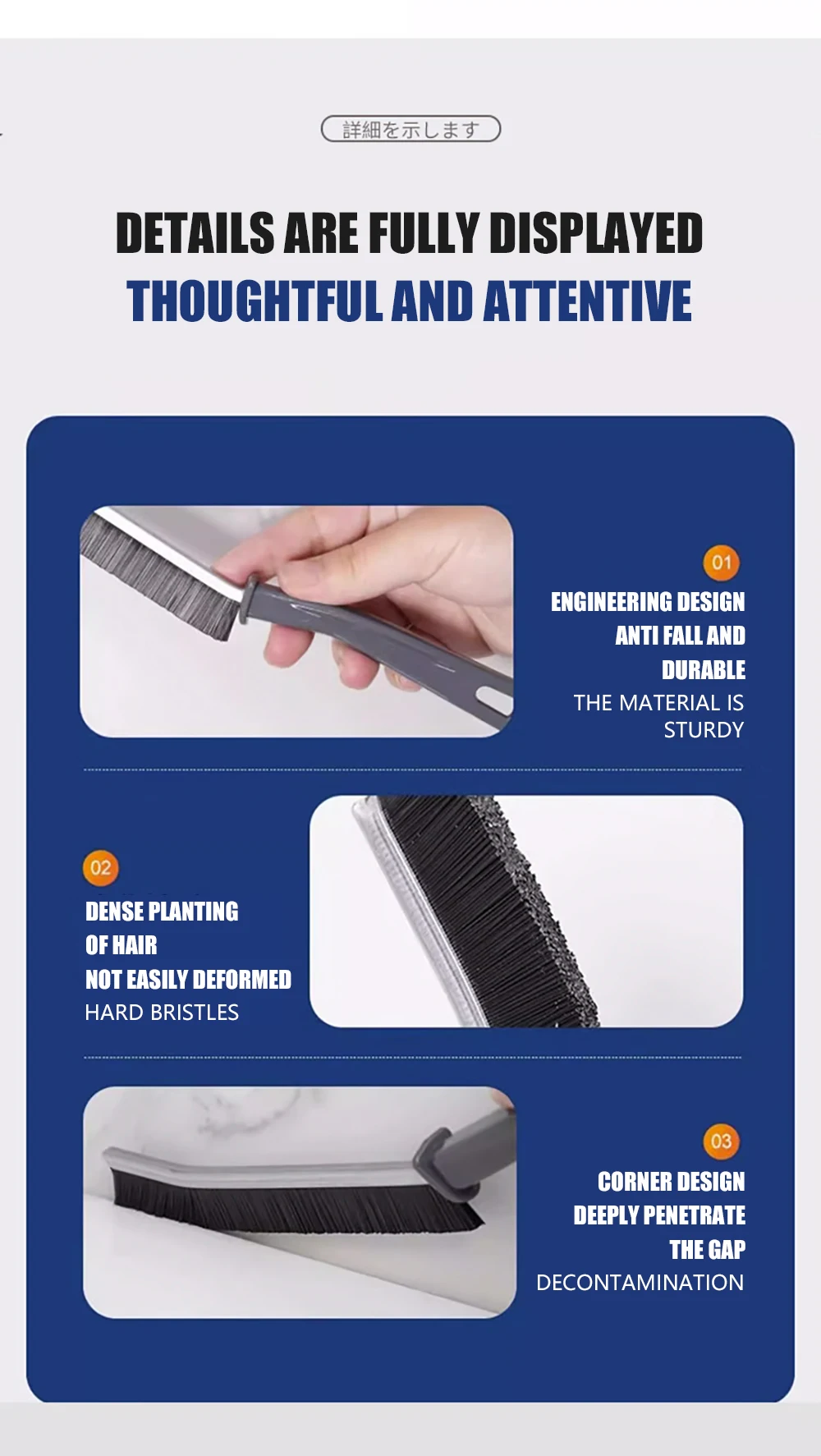 詳細を示します

DETAILS ARE FULLY DISPLAYED
THOUGHTFUL AND ATTENTIVE

01
ENGINEERING DESIGN
ANTI FALL AND
DURABLE
THE MATERIAL IS
STURDY

02
DENSE PLANTING
OF HAIR
NOT EASILY DEFORMED
HARD BRISTLES

03
CORNER DESIGN
DEEPLY PENETRATE
THE GAP
DECONTAMINATION