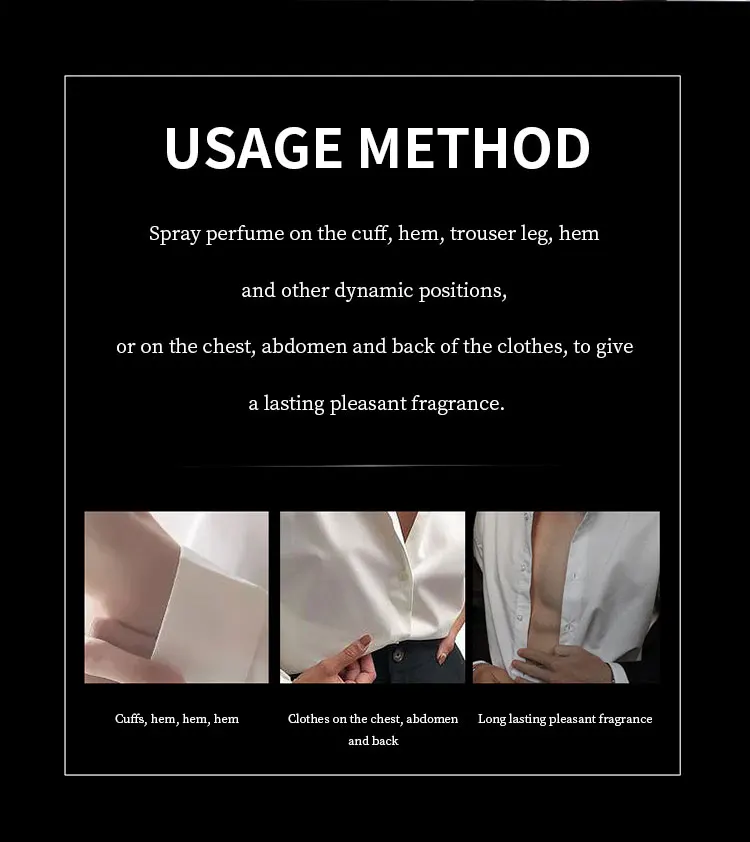 USAGE METHOD

Spray perfume on the cuff, hem, trouser leg, hem

and other dynamic positions,

or on the chest, abdomen and back of the clothes, to give

a lasting pleasant fragrance.

Cuffs, hem, hem, hem

Clothes on the chest, abdomen and back

Long lasting pleasant fragrance