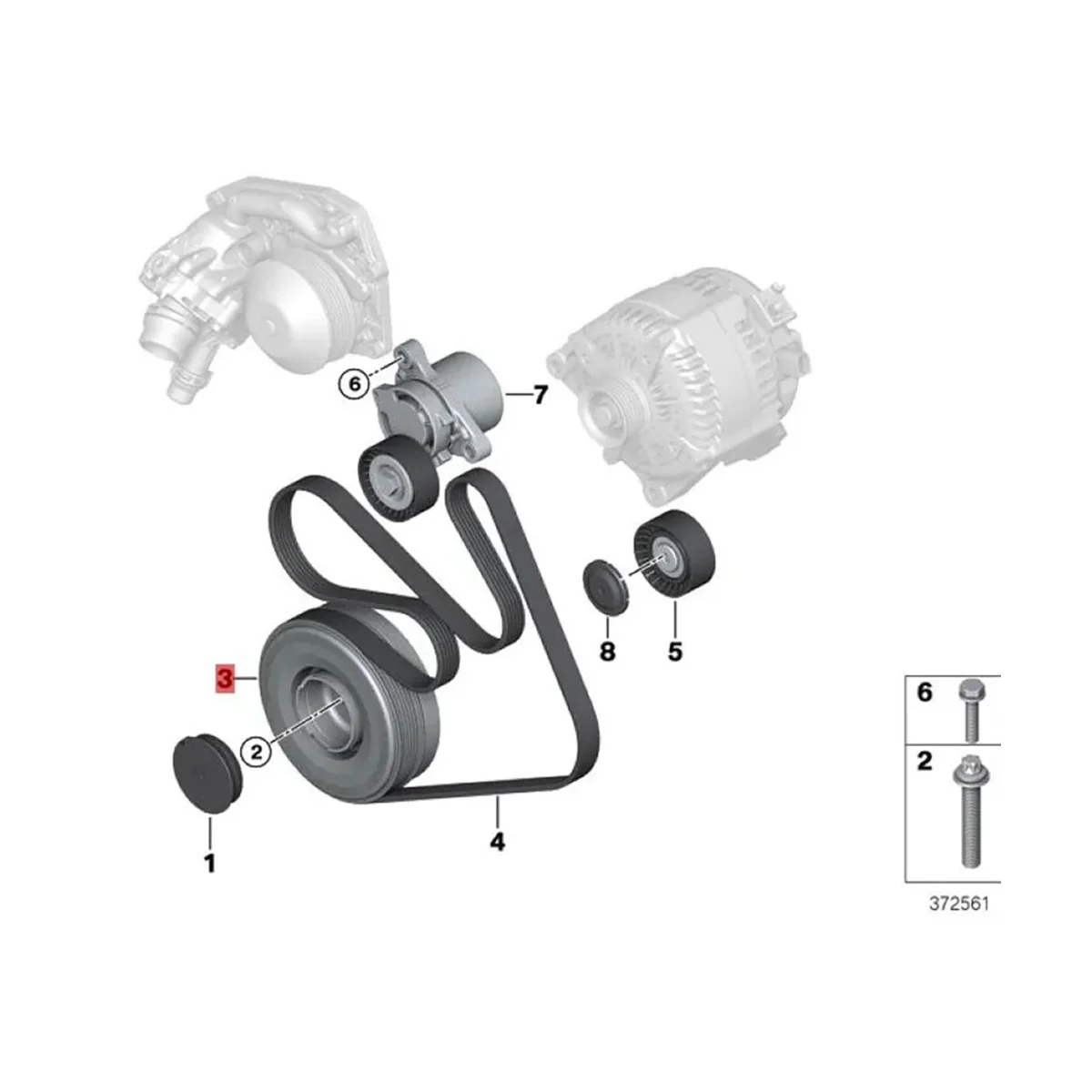 6
7
8
5
3
2
1
4
6
2
372561