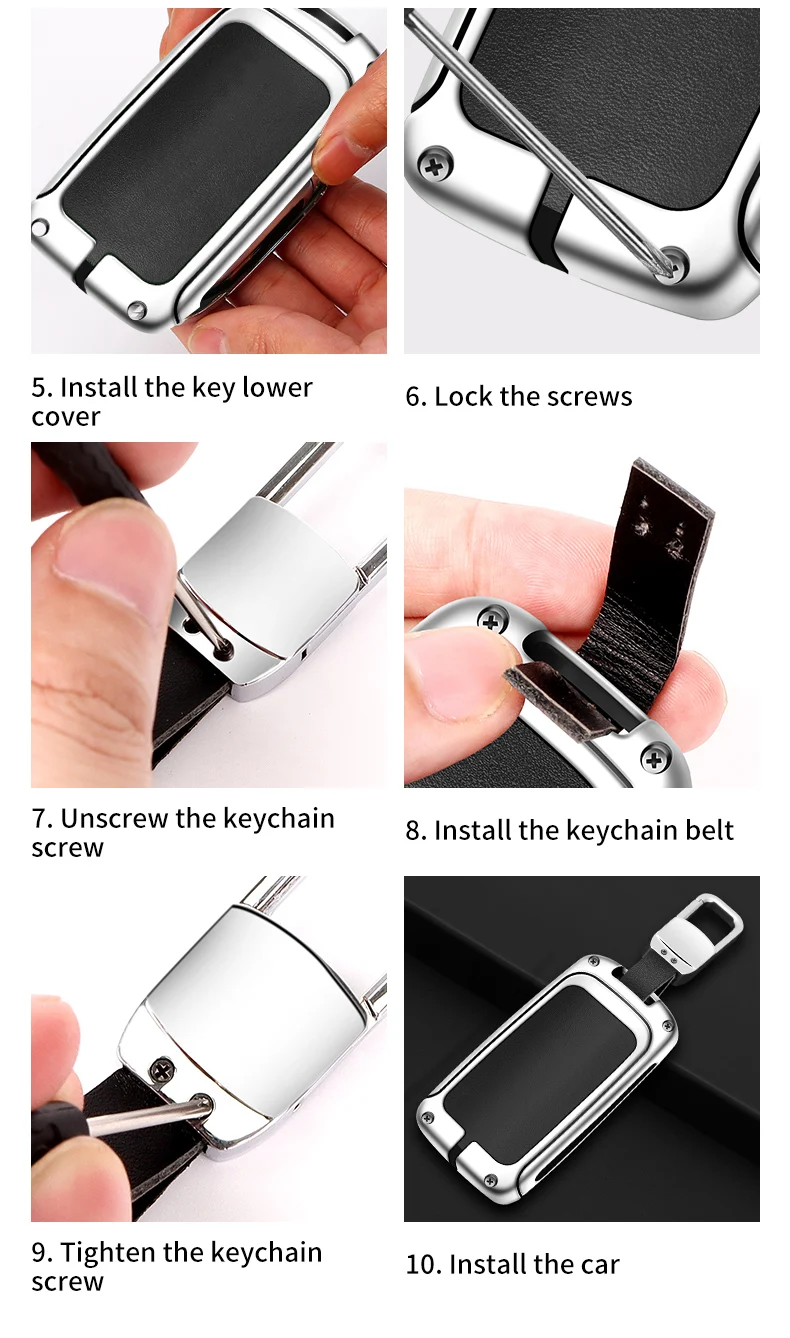 5. Install the key lower cover

6. Lock the screws

7. Unscrew the keychain screw

8. Install the keychain belt

9. Tighten the keychain screw

10. Install the car