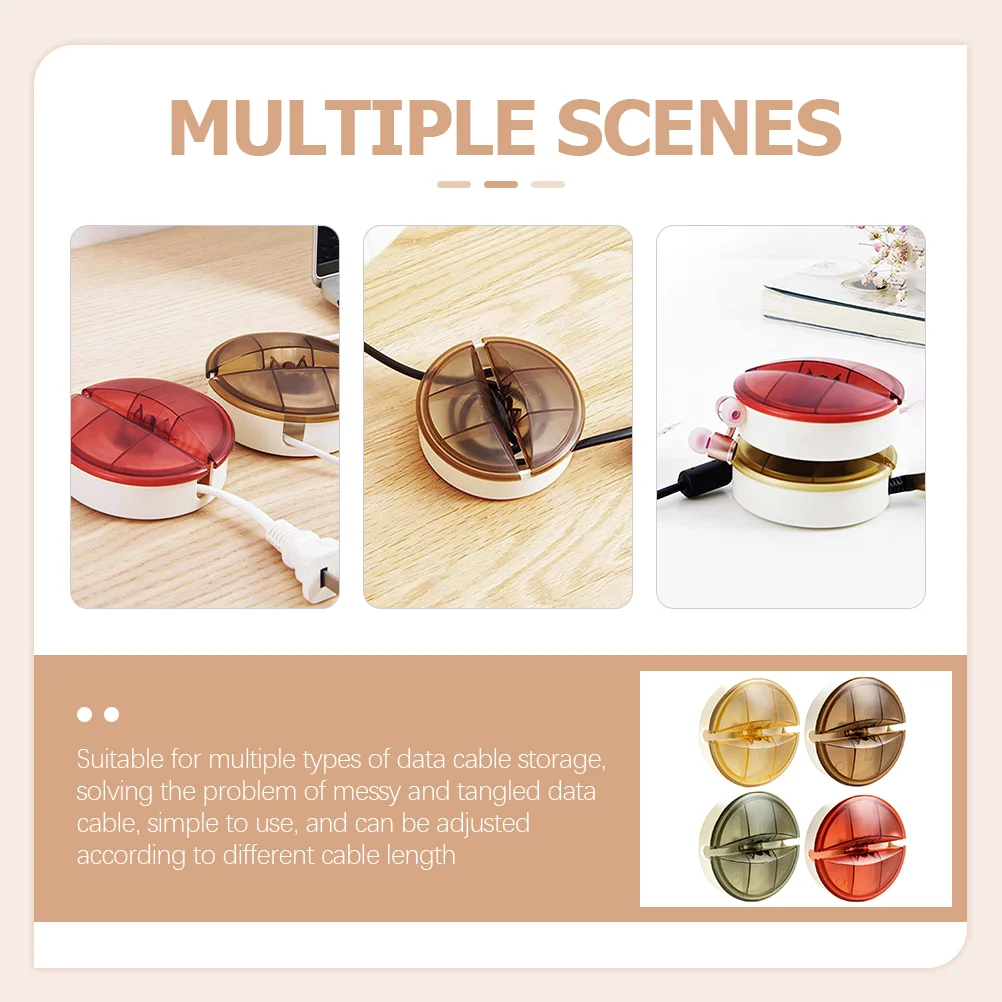 MULTIPLE SCENES

Suitable for multiple types of data cable storage, solving the problem of messy and tangled data cable, simple to use, and can be adjusted according to different cable length