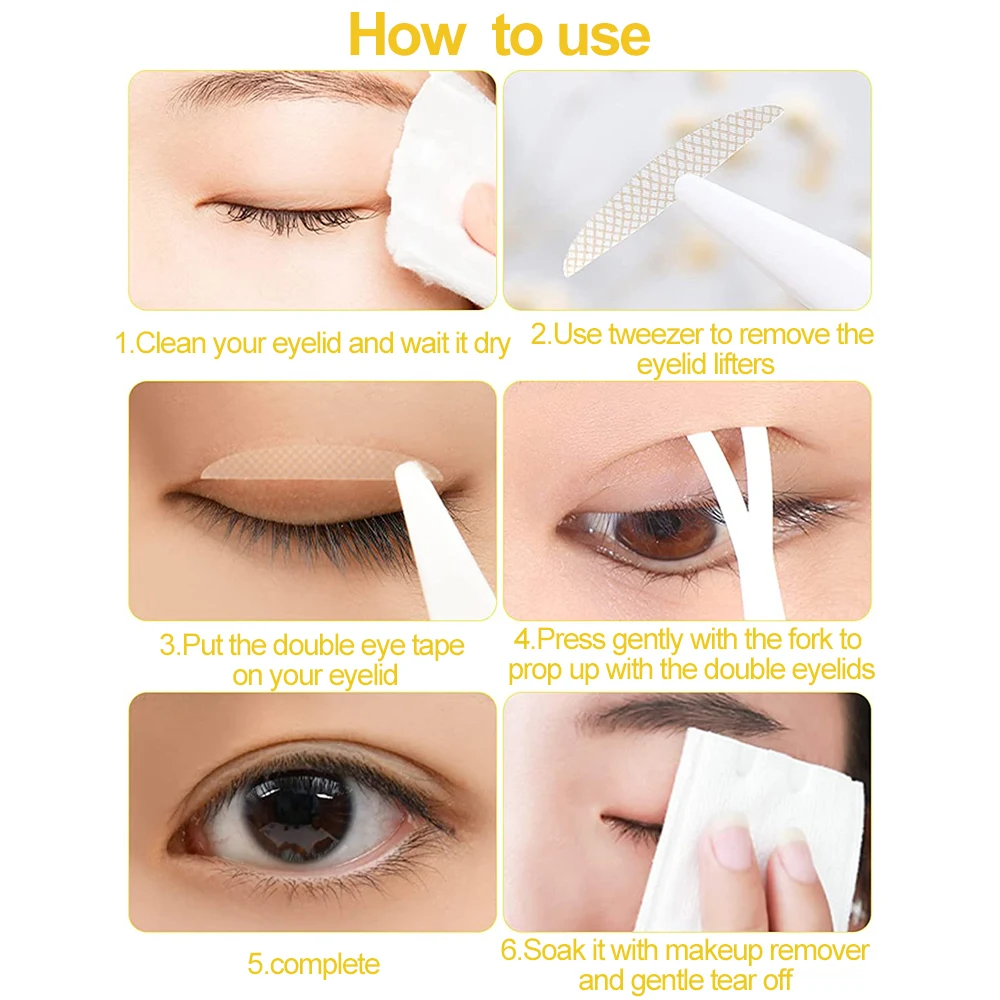 How to use

1.Clean your eyelid and wait it dry

2.Use tweezer to remove the eyelid lifters

3.Put the double eye tape on your eyelid

4.Press gently with the fork to prop up with the double eyelids

5.complete

6.Soak it with makeup remover and gentle tear off