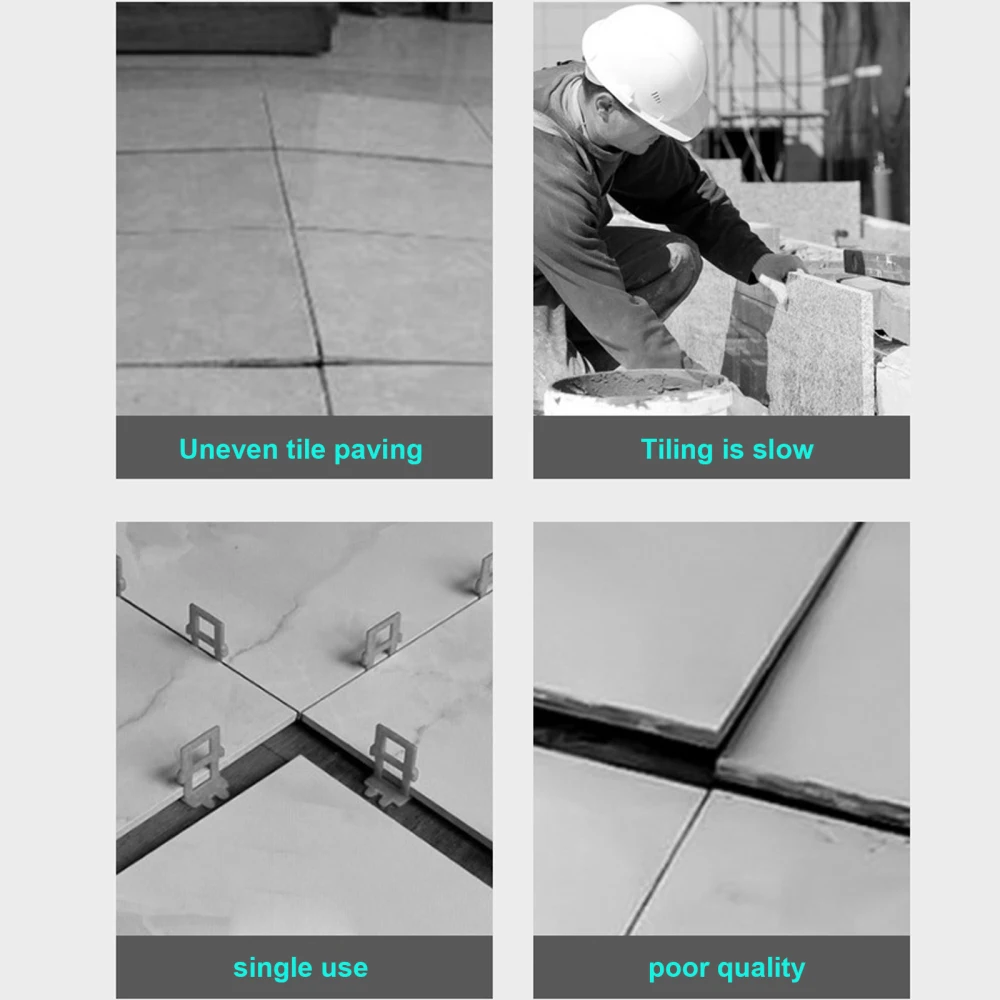 Uneven tile paving

Tiling is slow

single use

poor quality